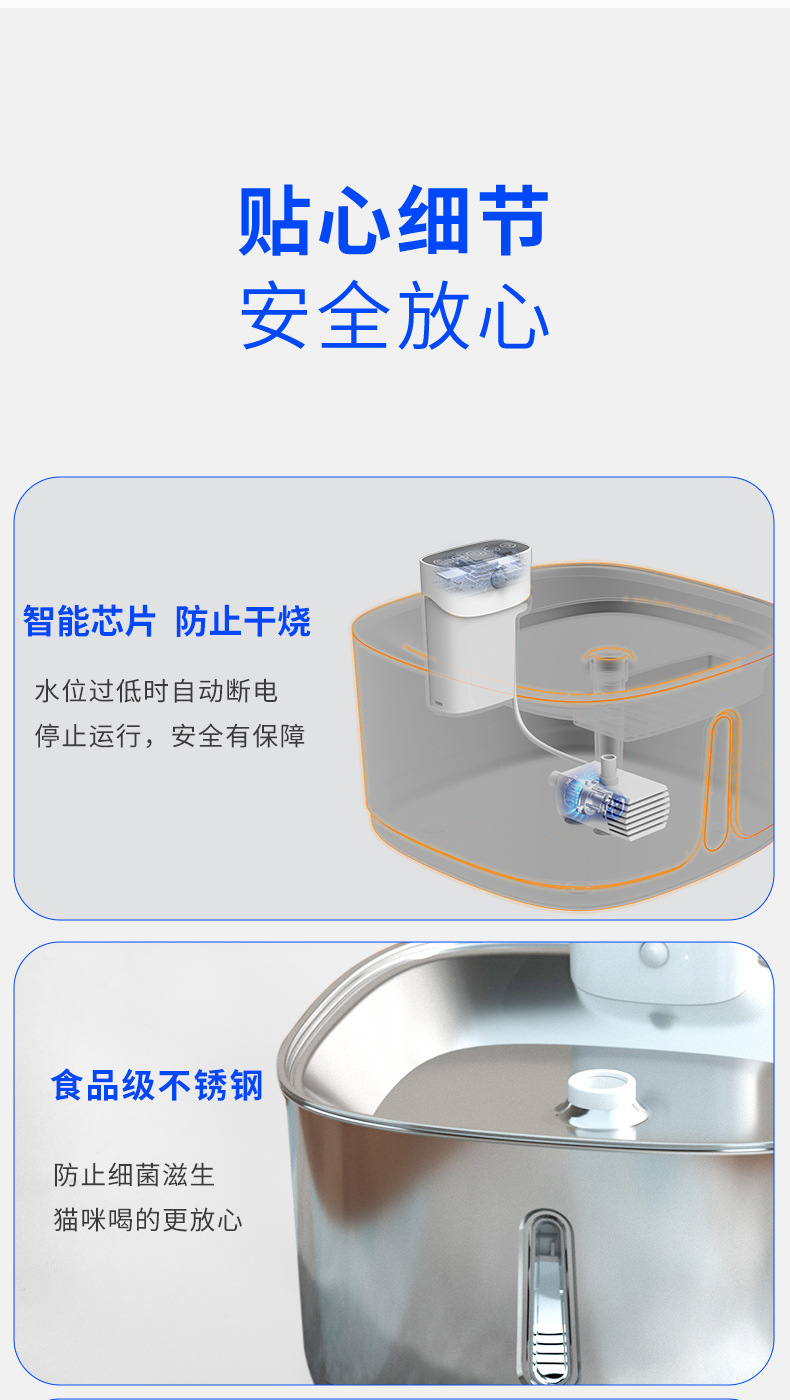 贴心细节
安全放心

智能芯片 防止干烧

水位过低时自动断电
停止运行，安全有保障

食品级不锈钢

防止细菌滋生
猫咪喝的更放心