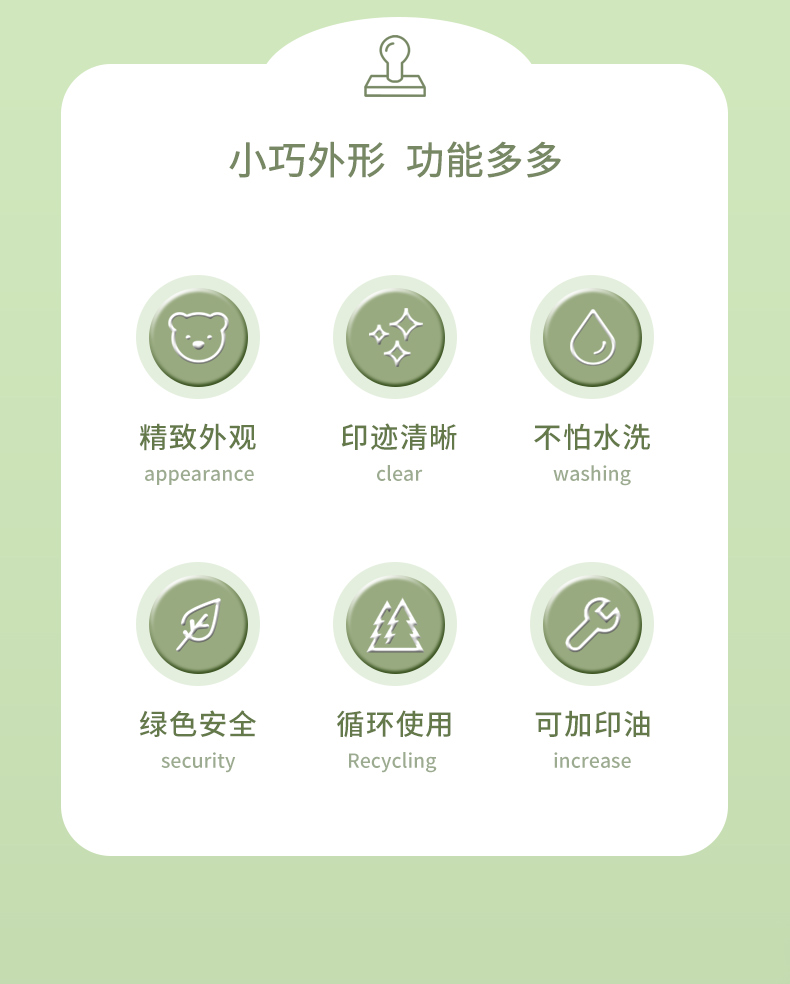 小巧外形 功能多多

精致外观
appearance

印迹清晰
clear

不怕水洗
washing

绿色安全
security

循环使用
Recycling

可加印油
increase