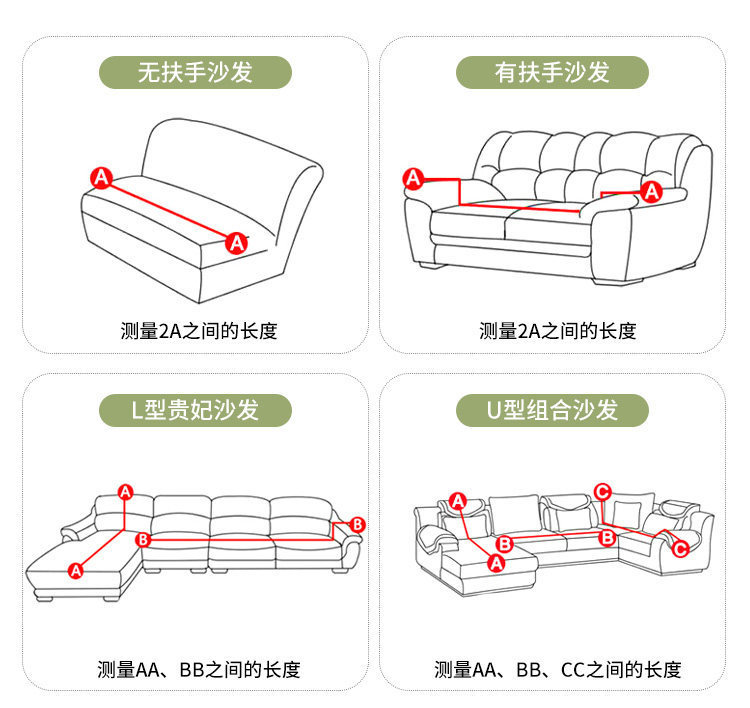 无扶手沙发

A
A

测量2A之间的长度

有扶手沙发

A
A

测量2A之间的长度

L型贵妃沙发

A
A
B
B

测量AA、BB之间的长度

U型组合沙发

A
A
B
B
C
C

测量AA、BB、CC之间的长度