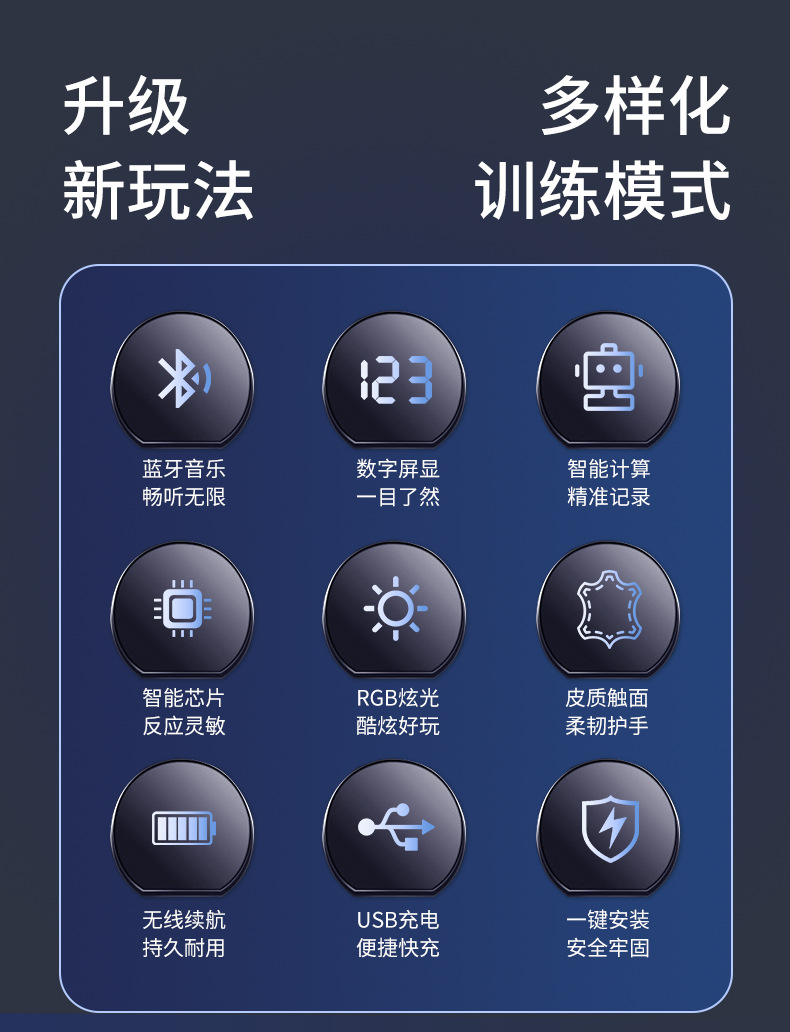 升级
新玩法

多样化
训练模式

123

蓝牙音乐
畅听无限

数字屏显
一目了然

智能计算
精准记录

智能芯片
反应灵敏

RGB炫光
酷炫好玩

皮质触面
柔韧护手

无线续航
持久耐用

USB充电
便捷快充

一键安装
安全牢固