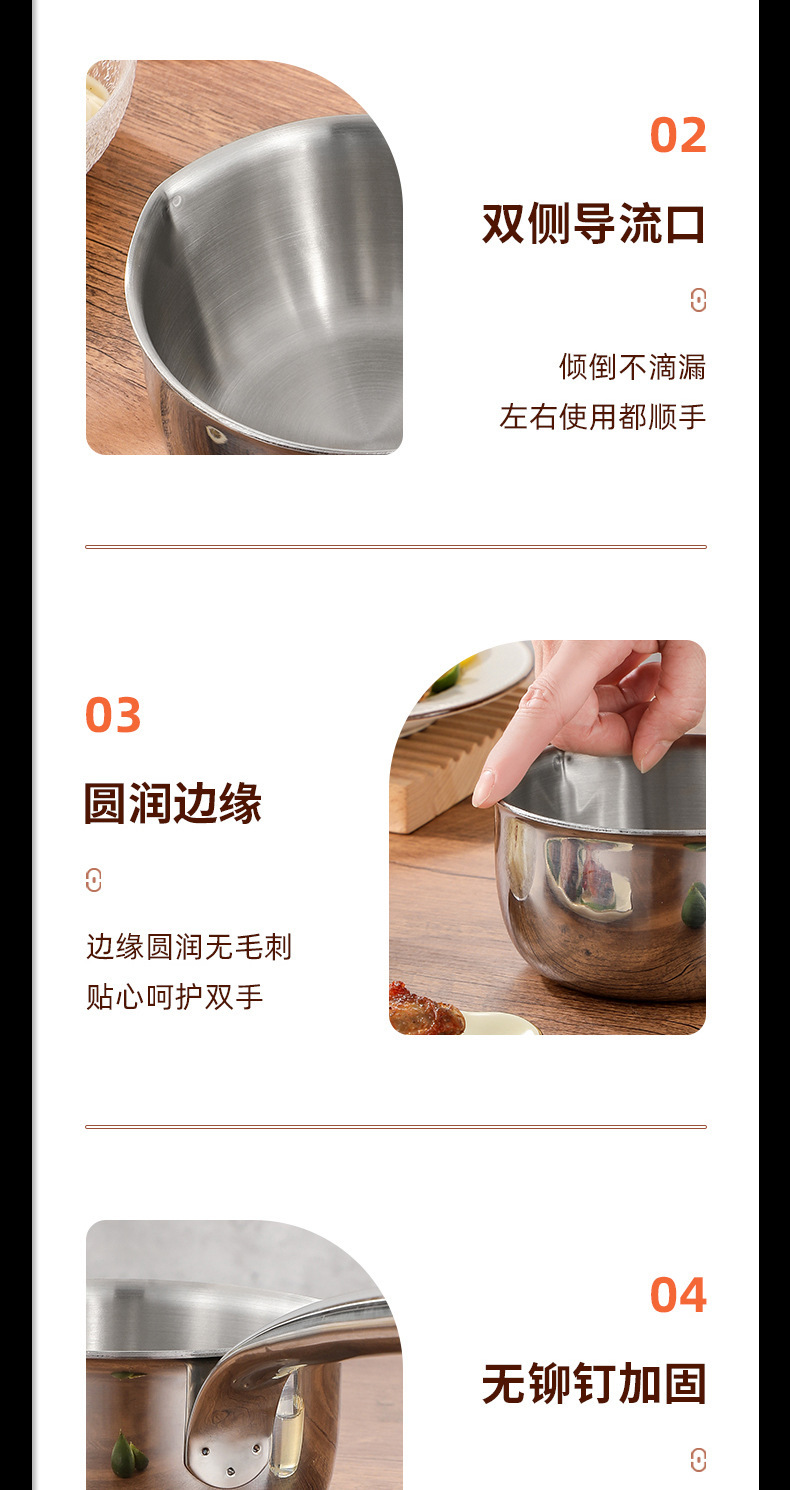 02

双侧导流口

倾倒不滴漏
左右使用都顺手

03

圆润边缘

边缘圆润无毛刺
贴心呵护双手

04

无铆钉加固