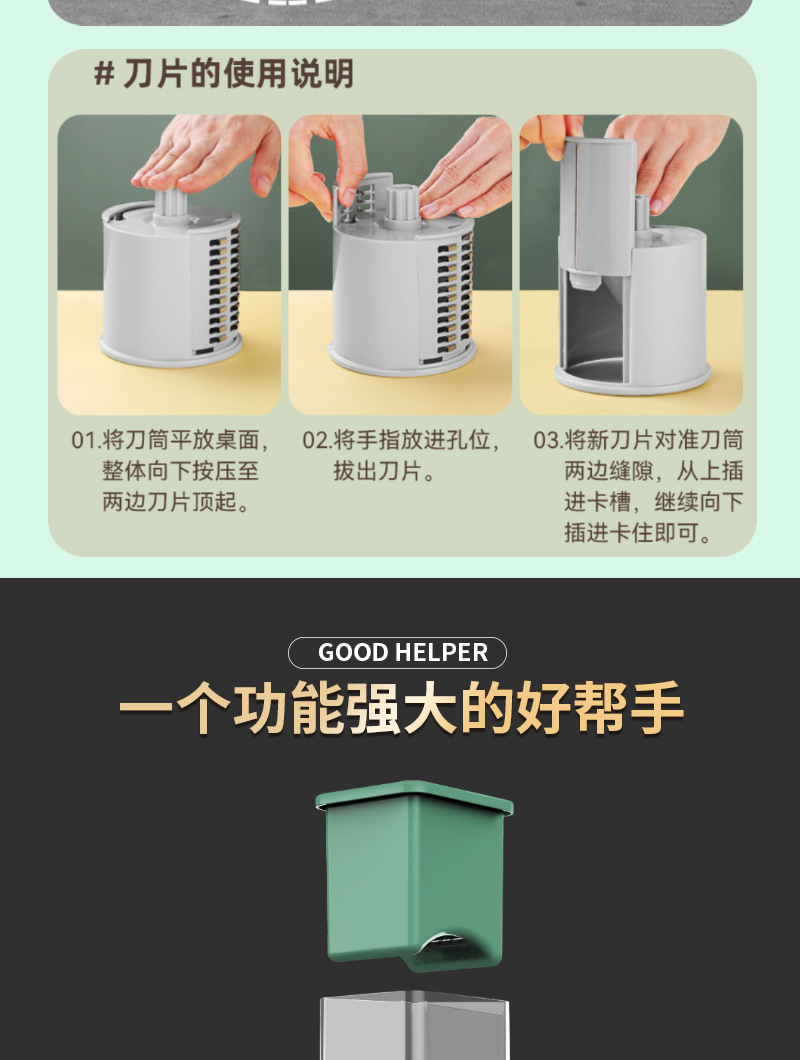 # 刀片的使用说明

01.将刀筒平放桌面，整体向下按压至两边刀片顶起。

02.将手指放进孔位，拔出刀片。

03.将新刀片对准刀筒两边缝隙，从上插进卡槽，继续向下插进卡住即可。

GOOD HELPER

一个功能强大的好帮手