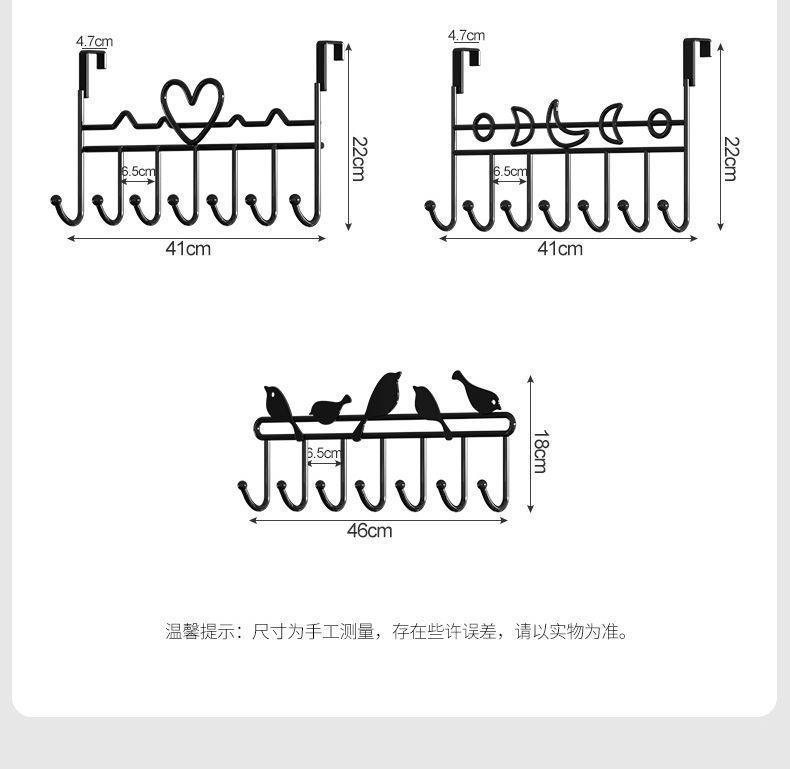 4.7cm
6.5cm
22cm
41cm

4.7cm
6.5cm
22cm
41cm

6.5cm
18cm
46cm

温馨提示：尺寸为手工测量，存在些许误差，请以实物为准。