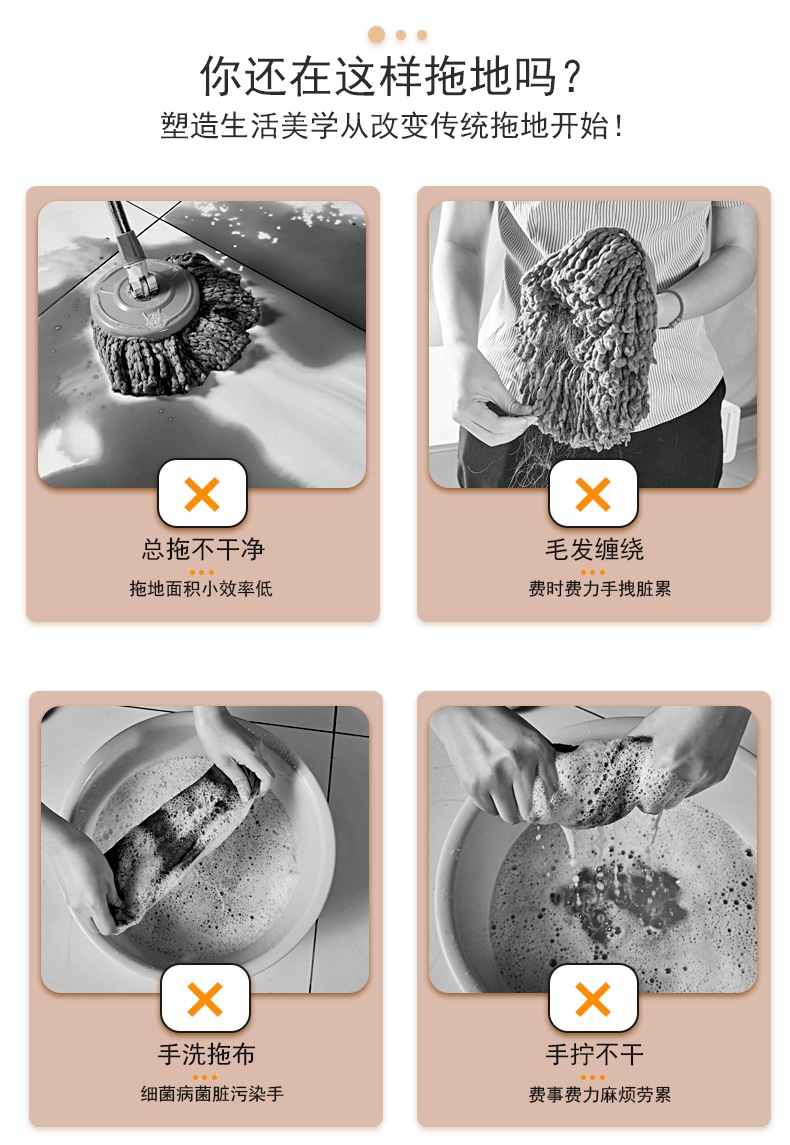 你还在这样拖地吗？
塑造生活美学从改变传统拖地开始！

总拖不干净
拖地面积小效率低

毛发缠绕
费时费力手拽脏累

手洗拖布
细菌病菌脏污染手

手拧不干
费事费力麻烦劳累