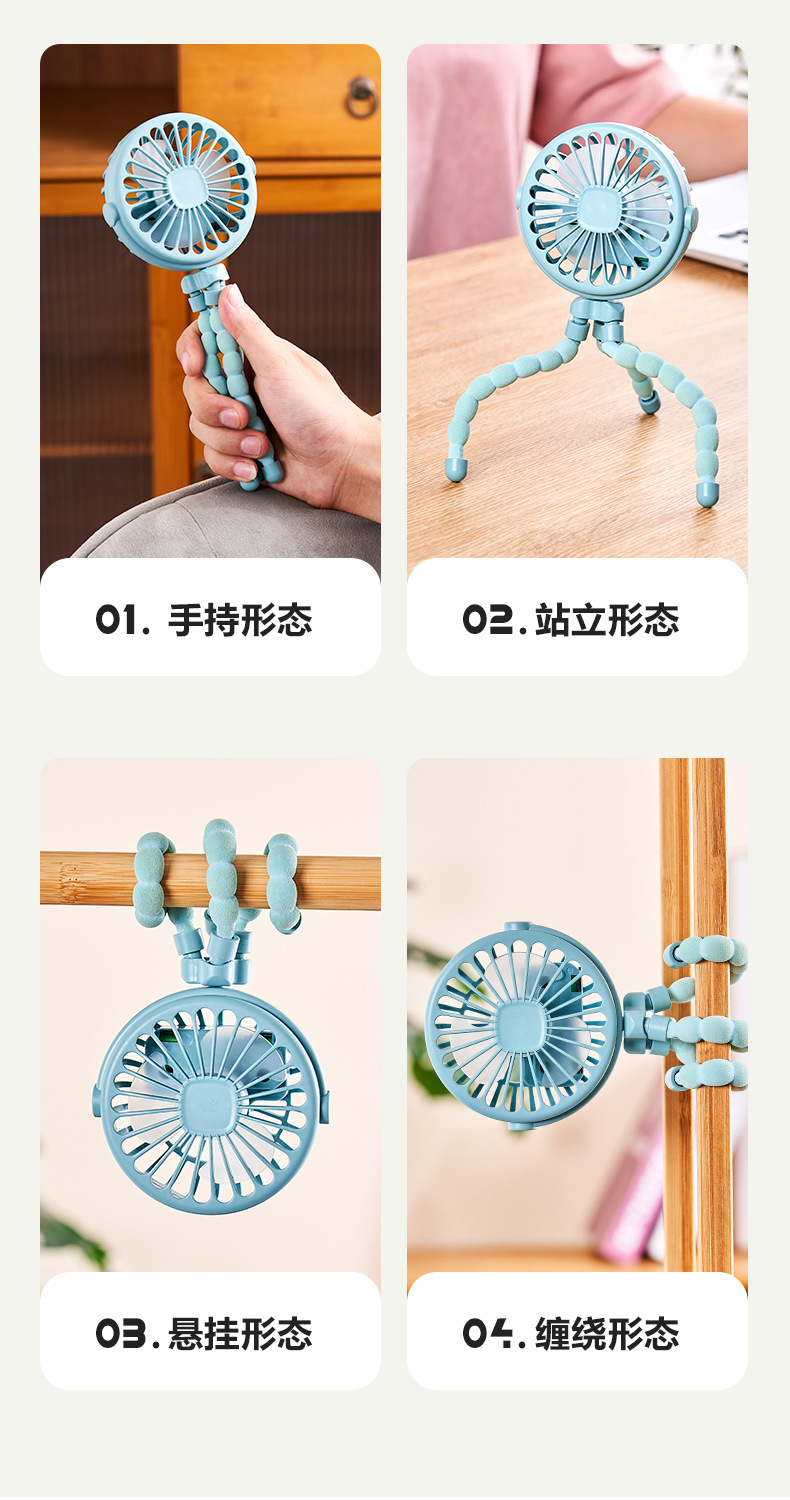 01. 手持形态

02. 站立形态

03. 悬挂形态

04. 缠绕形态