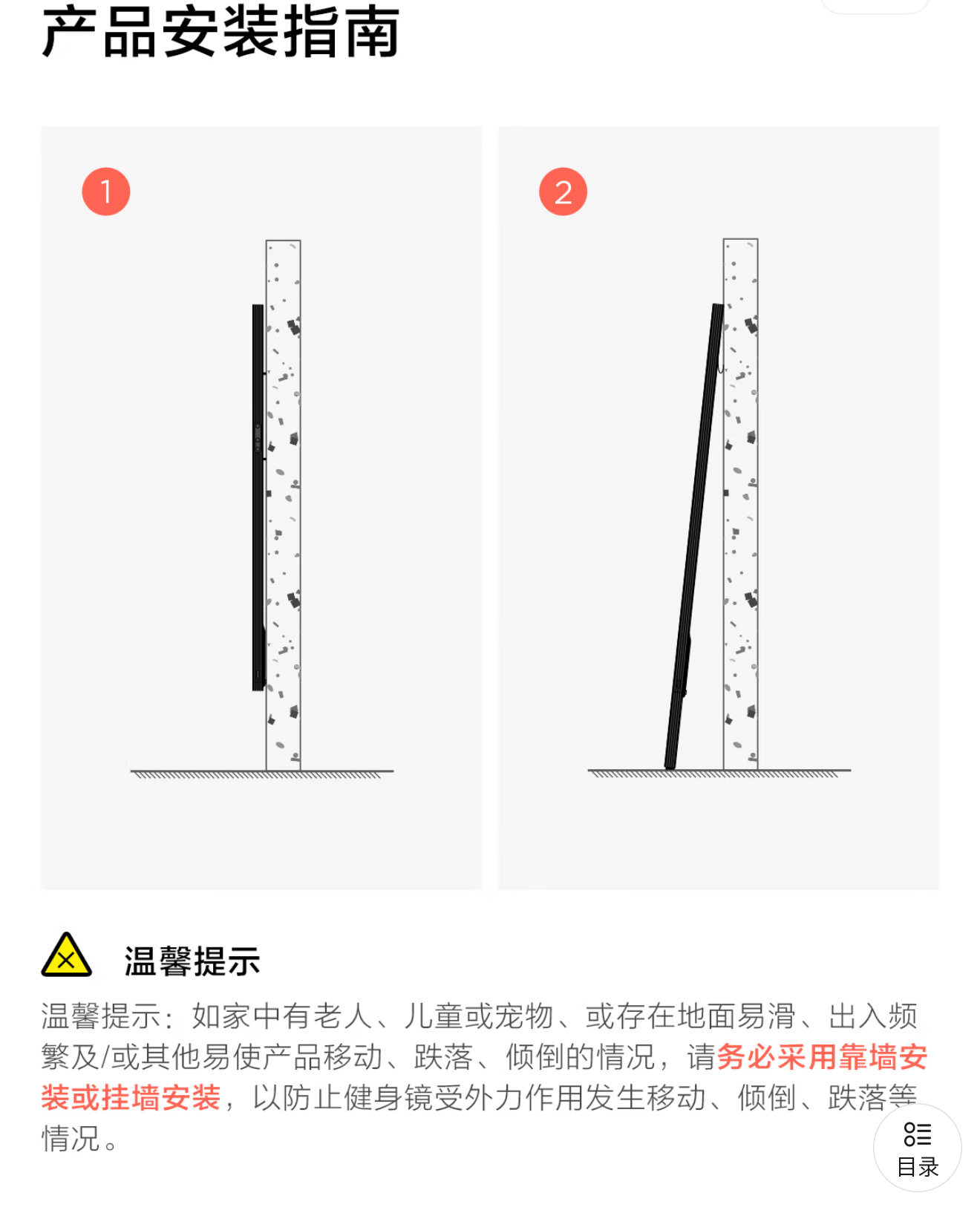 产品安装指南

1

2

温馨提示

温馨提示：如家中有老人、儿童或宠物、或存在地面易滑、出入频繁及/或其他易使产品移动、跌落、倾倒的情况，请务必采用靠墙安装或挂墙安装，以防止健身镜受外力作用发生移动、倾倒、跌落等情况。

目录