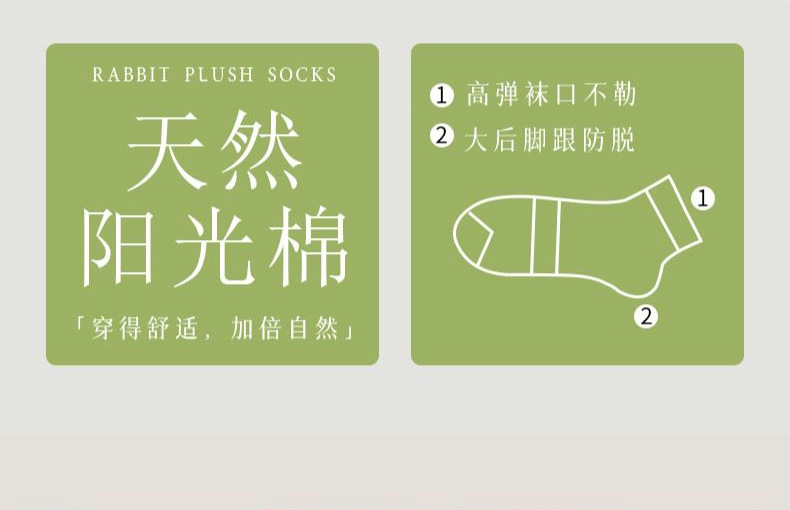 RABBIT PLUSH SOCKS

天然
阳光棉

「穿得舒适，加倍自然」

1 高弹袜口不勒
2 大后脚跟防脱

1
2