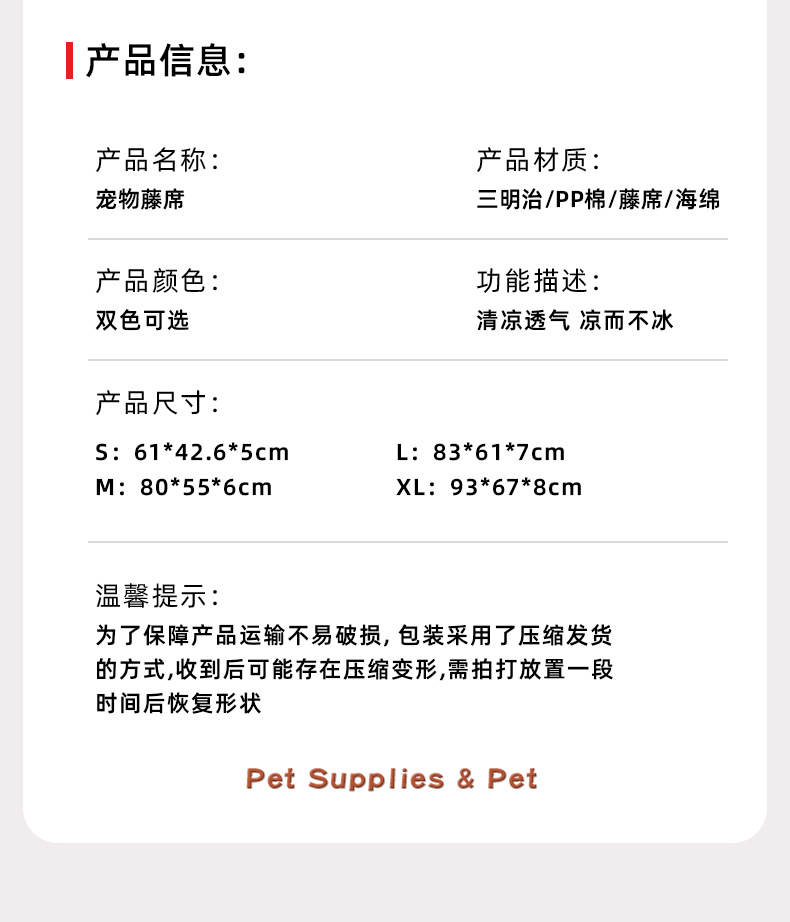 产品信息:

产品名称:
宠物藤席

产品材质:
三明治/PP棉/藤席/海绵

产品颜色:
双色可选

功能描述:
清凉透气 凉而不冰

产品尺寸:

S: 61*42.6*5cm
M: 80*55*6cm

L: 83*61*7cm
XL: 93*67*8cm

温馨提示:
为了保障产品运输不易破损,包装采用了压缩发货的方式,收到后可能存在压缩变形,需拍打放置一段时间后恢复形状

Pet Supplies & Pet