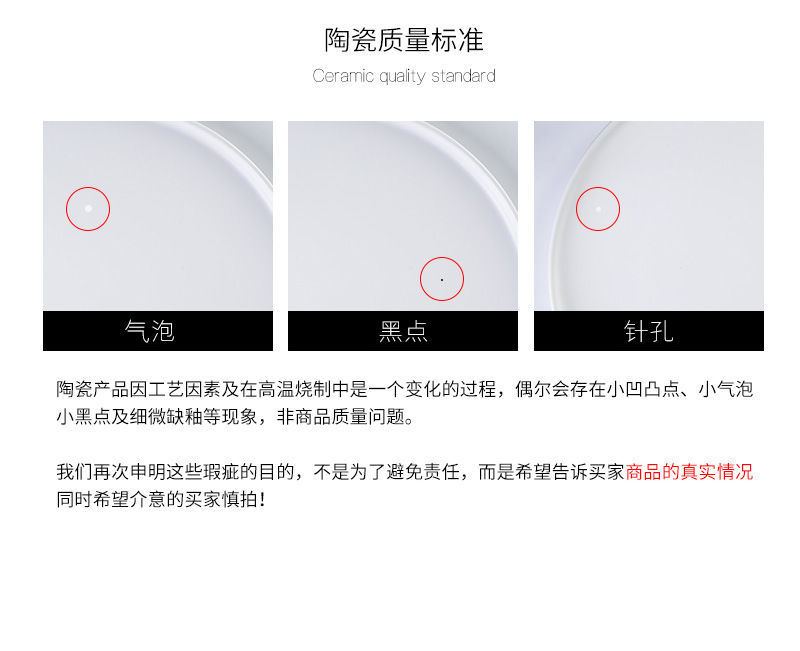 陶瓷质量标准

Ceramic quality standard

气泡

黑点

针孔

陶瓷产品因工艺因素及在高温烧制中是一个变化的过程，偶尔会存在小凹凸点、小气泡小黑点及细微缺釉等现象，非商品质量问题。

我们再次申明这些瑕疵的目的，不是为了避免责任，而是希望告诉买家商品的真实情况同时希望介意的买家慎拍！