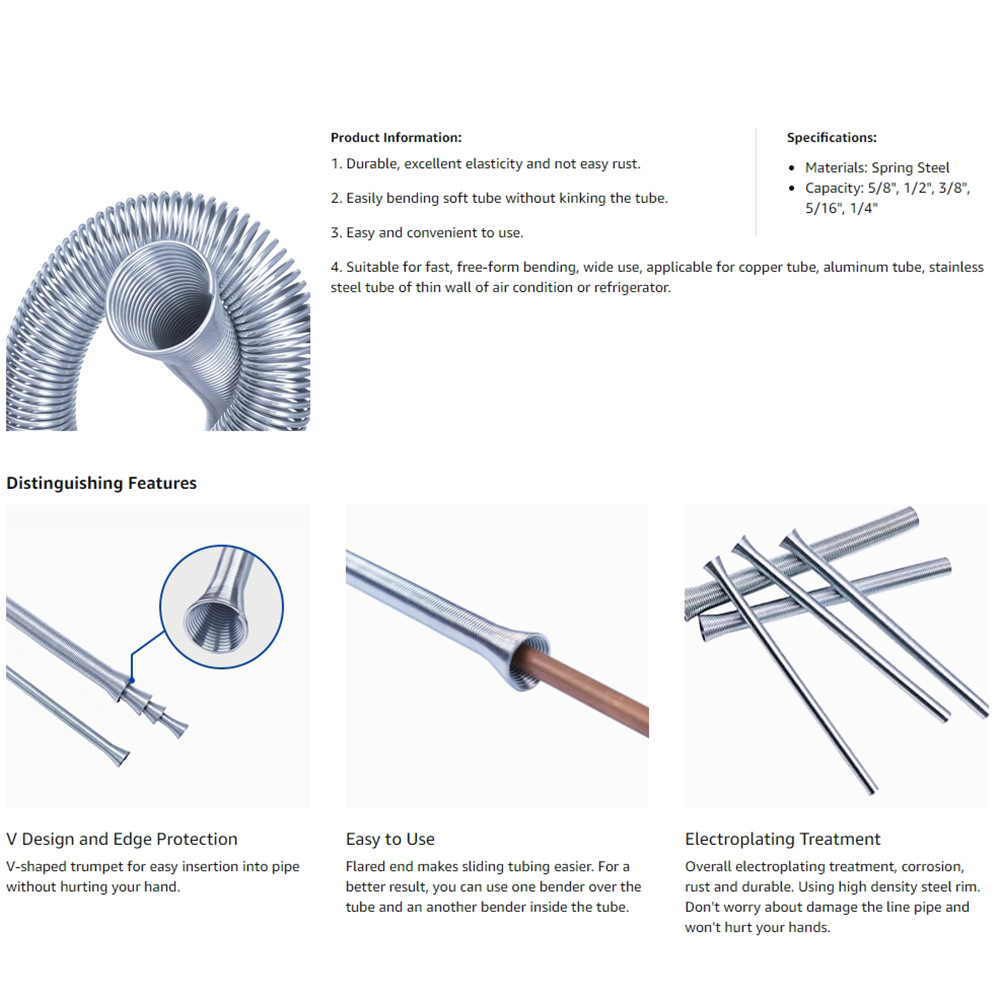 Product Information:

1. Durable, excellent elasticity and not easy rust.

2. Easily bending soft tube without kinking the tube.

3. Easy and convenient to use.

4. Suitable for fast, free-form bending, wide use, applicable for copper tube, aluminum tube, stainless steel tube of thin wall of air condition or refrigerator.

Specifications:

- Materials: Spring Steel
- Capacity: 5/8", 1/2", 3/8", 5/16", 1/4"

Distinguishing Features

V Design and Edge Protection

V-shaped trumpet for easy insertion into pipe without hurting your hand.

Easy to Use

Flared end makes sliding tubing easier. For a better result, you can use one bender over the tube and an another bender inside the tube.

Electroplating Treatment

Overall electroplating treatment, corrosion, rust and durable. Using high density steel rim. Don't worry about damage the line pipe and won't hurt your hands.