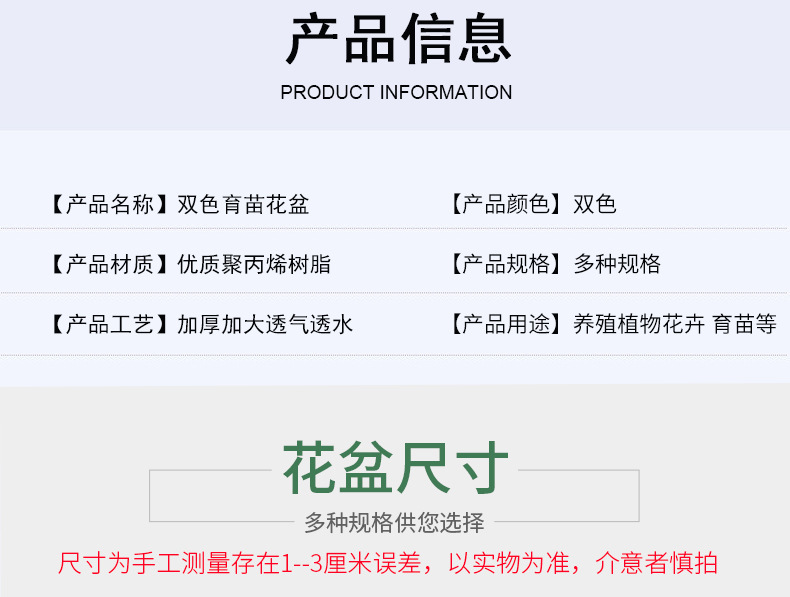 产品信息

PRODUCT INFORMATION

【产品名称】双色育苗花盆

【产品材质】优质聚丙烯树脂

【产品工艺】加厚加大透气透水

【产品颜色】双色

【产品规格】多种规格

【产品用途】养殖植物花卉 育苗等

花盆尺寸

多种规格供您选择

尺寸为手工测量存在1--3厘米误差，以实物为准，介意者慎拍