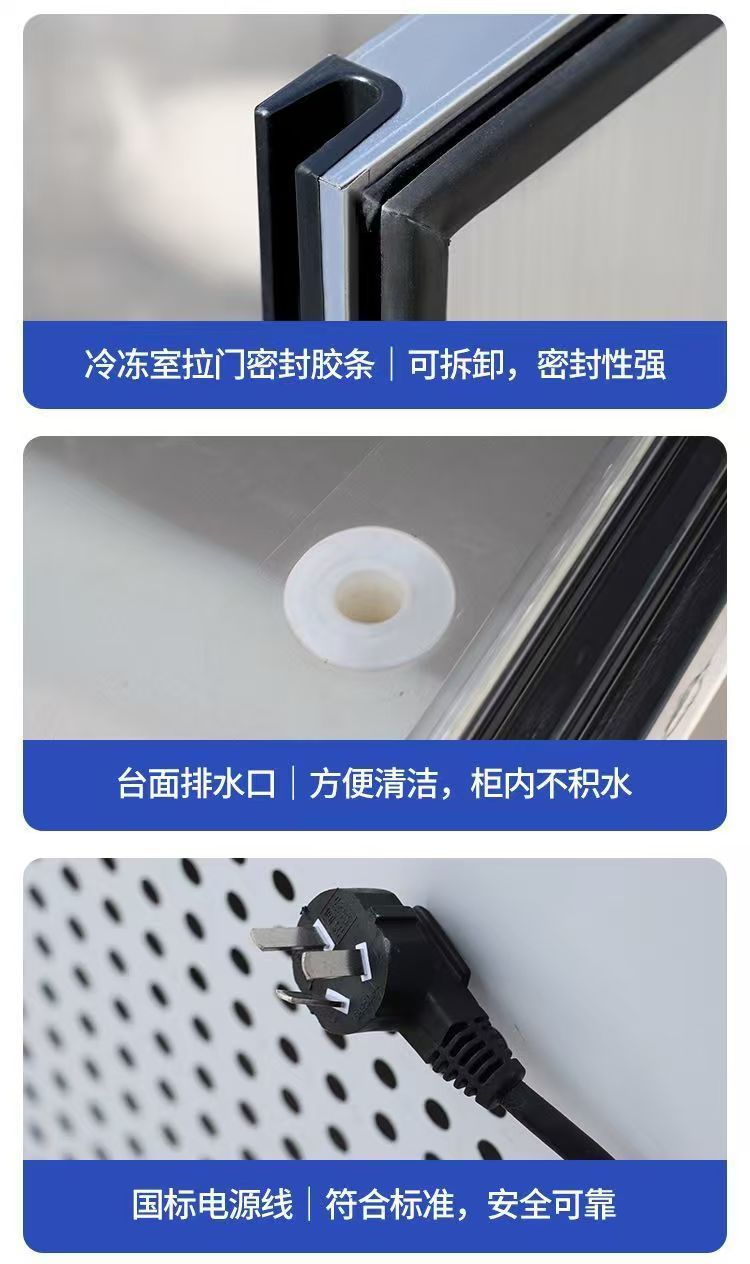 冷冻室拉门密封胶条｜可拆卸，密封性强

台面排水口｜方便清洁，柜内不积水

国标电源线｜符合标准，安全可靠