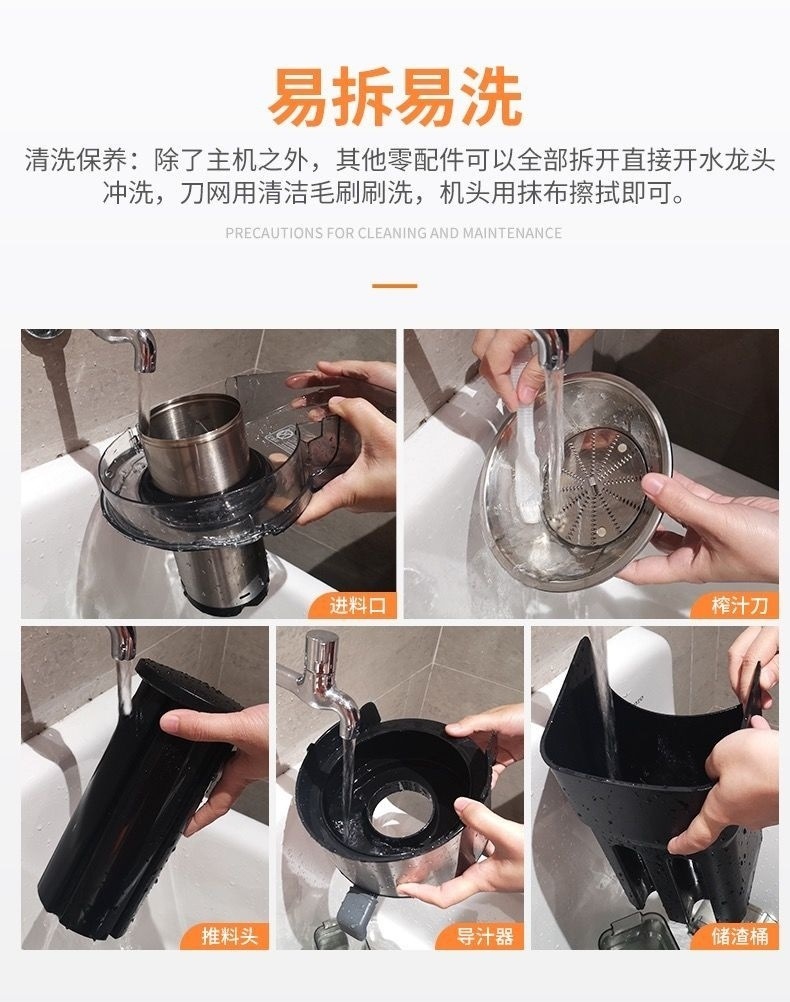 易拆易洗

清洗保养：除了主机之外，其他零配件可以全部拆开直接开水龙头冲洗，刀网用清洁毛刷刷洗，机头用抹布擦拭即可。

PRECAUTIONS FOR CLEANING AND MAINTENANCE

进料口

榨汁刀

推料头

导汁器

储渣桶