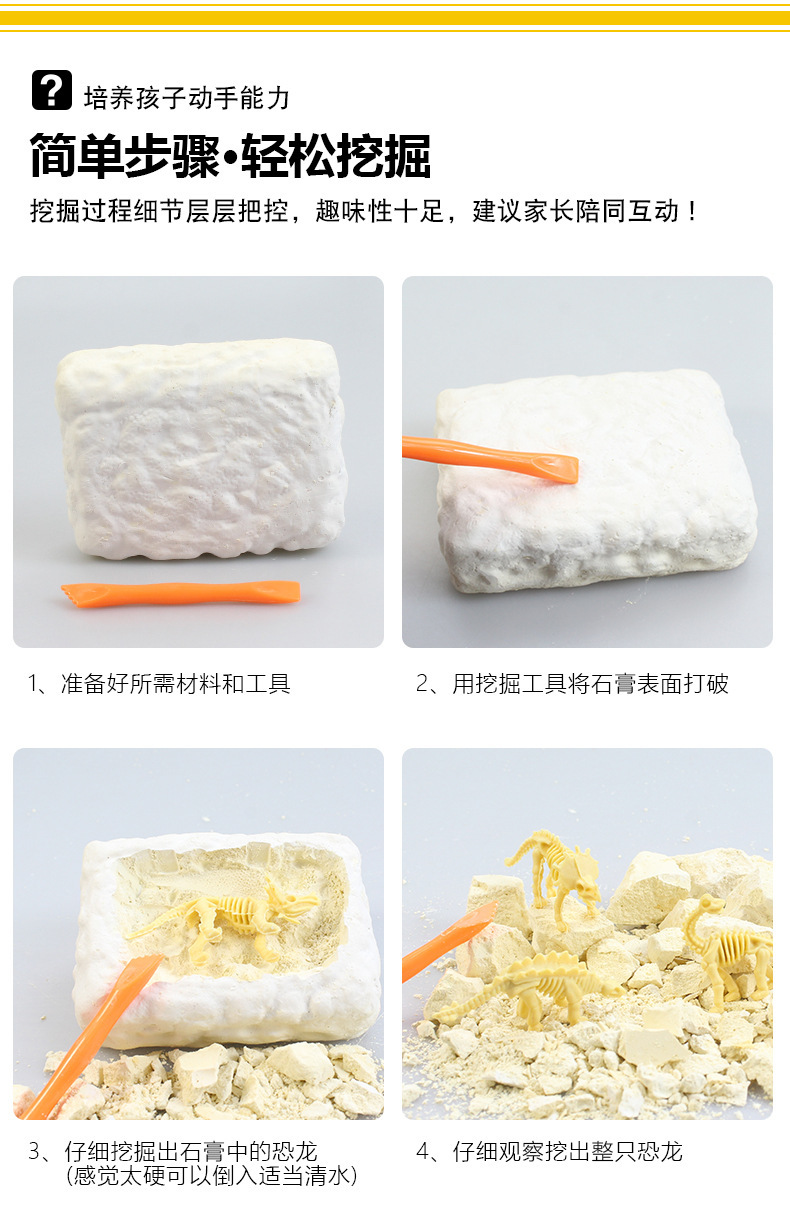 ? 培养孩子动手能力

简单步骤•轻松挖掘

挖掘过程细节层层把控，趣味性十足，建议家长陪同互动！

1、准备好所需材料和工具

2、用挖掘工具将石膏表面打破

3、仔细挖掘出石膏中的恐龙
（感觉太硬可以倒入适当清水）

4、仔细观察挖出整只恐龙