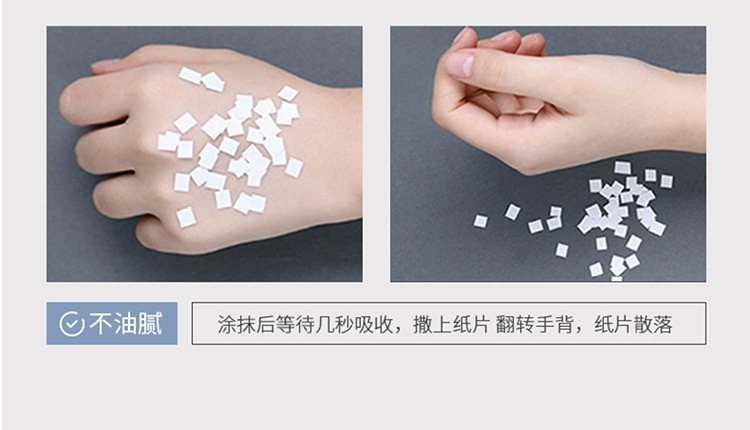 不油腻

涂抹后等待几秒吸收，撒上纸片 翻转手背，纸片散落