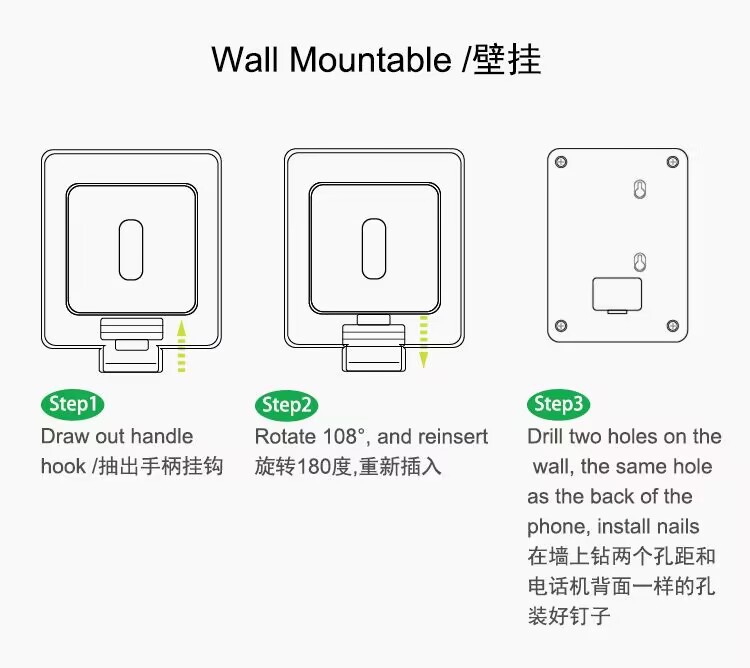 Wall Mountable /壁挂

Step1
Draw out handle hook /抽出手柄挂钩

Step2
Rotate 108°, and reinsert 旋转180度,重新插入

Step3
Drill two holes on the wall, the same hole as the back of the phone, install nails 在墙上钻两个孔距和电话机背面一样的孔装好钉子