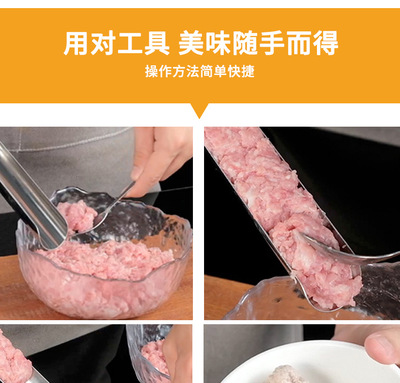 用对工具 美味随手而得

操作方法简单快捷