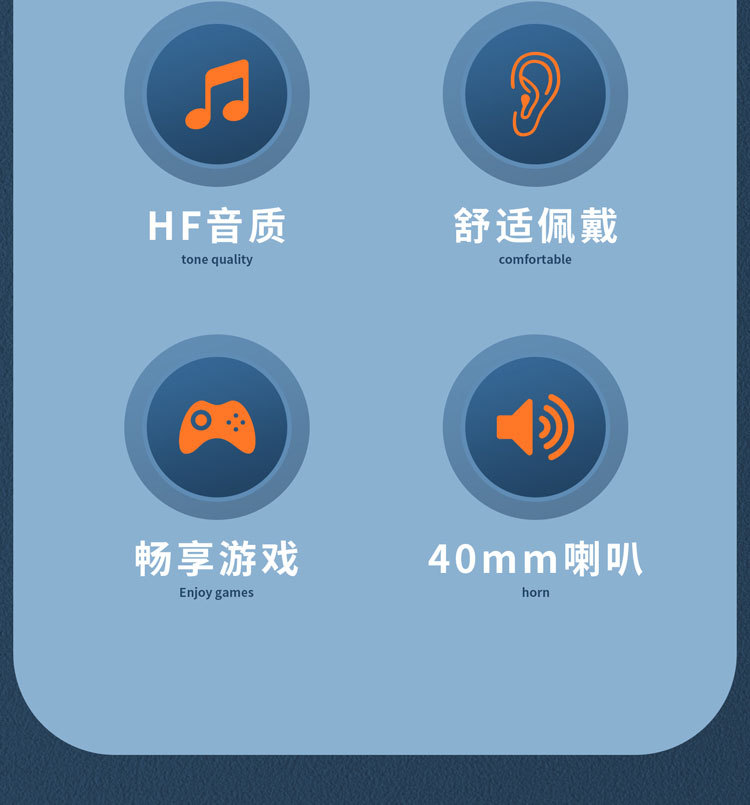 HF音质
tone quality

舒适佩戴
comfortable

畅享游戏
Enjoy games

40mm喇叭
horn