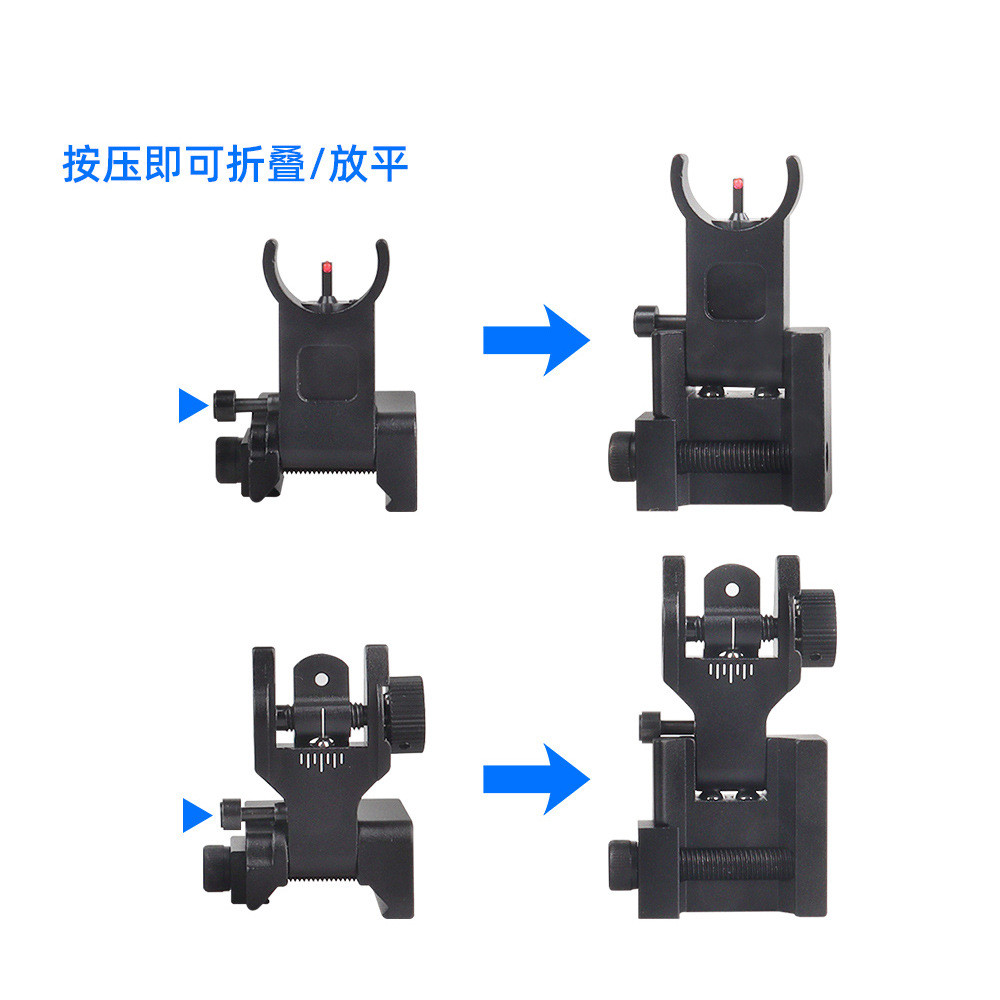 按压即可折叠/放平