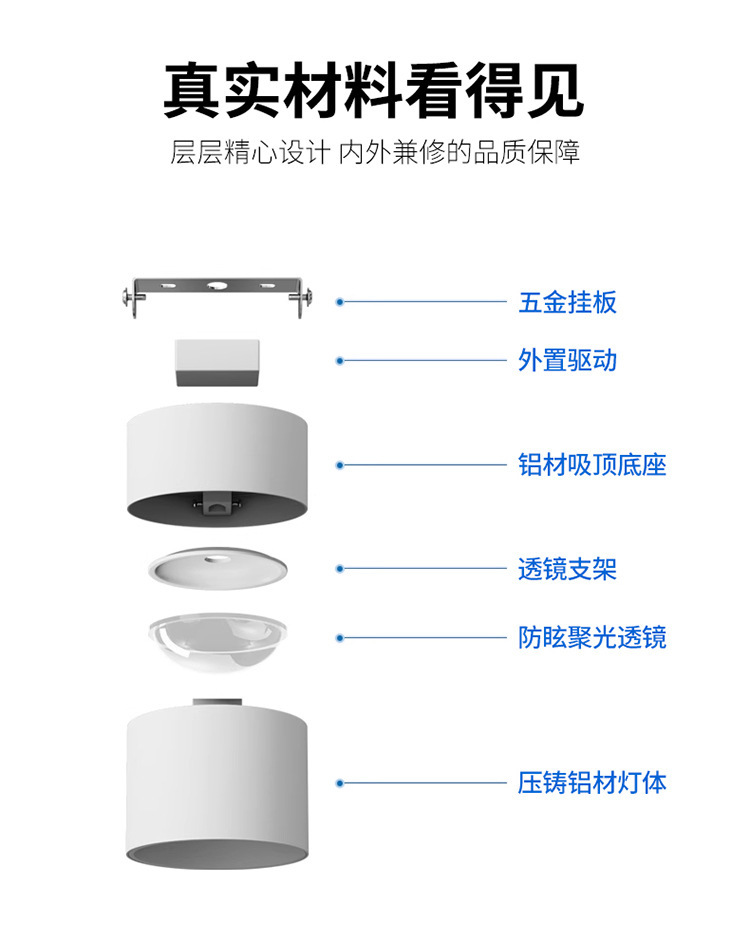 真实材料看得见

层层精心设计 内外兼修的品质保障

五金挂板

外置驱动

铝材吸顶底座

透镜支架

防眩聚光透镜

压铸铝材灯体