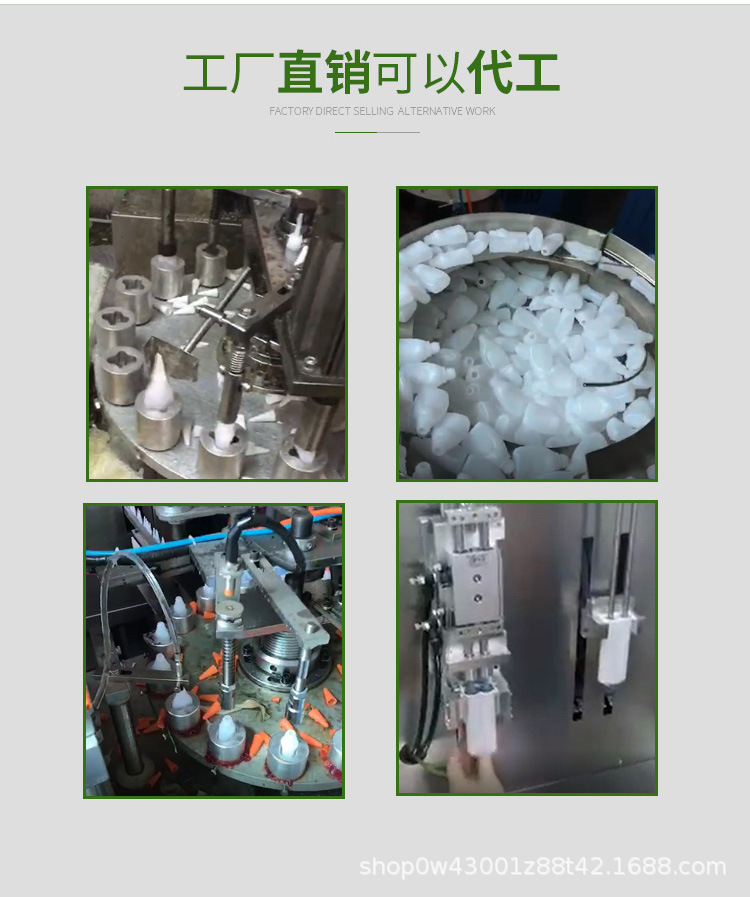 工厂直销可以代工

FACTORY DIRECT SELLING ALTERNATIVE WORK

shop0w43001z88t42.1688.com