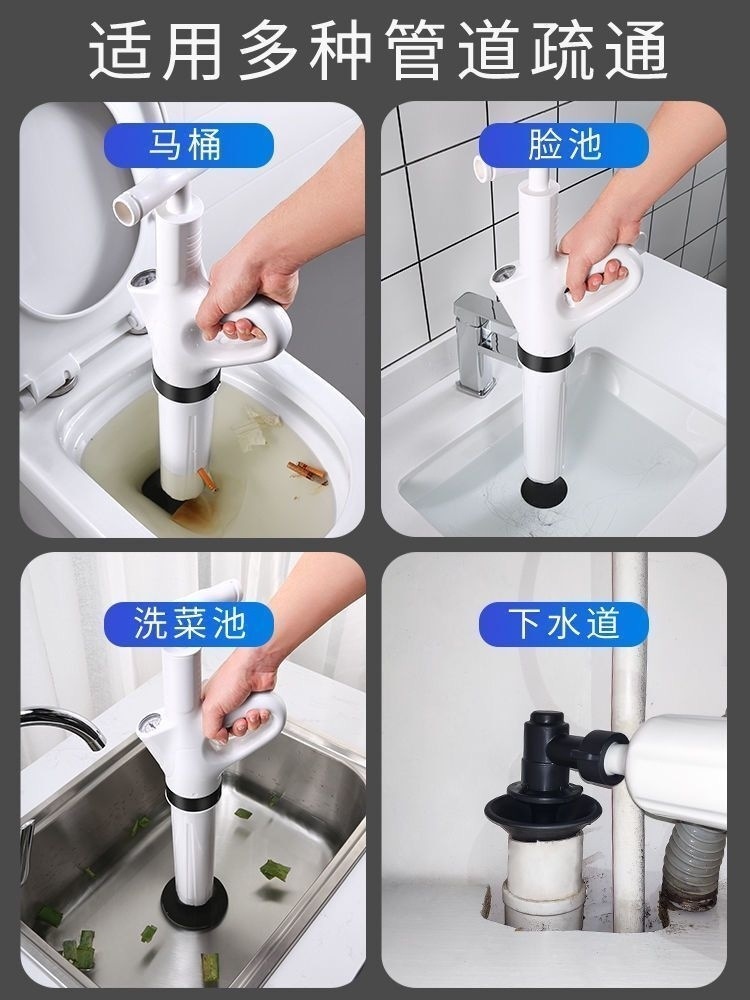 适用多种管道疏通

马桶

脸池

洗菜池

下水道