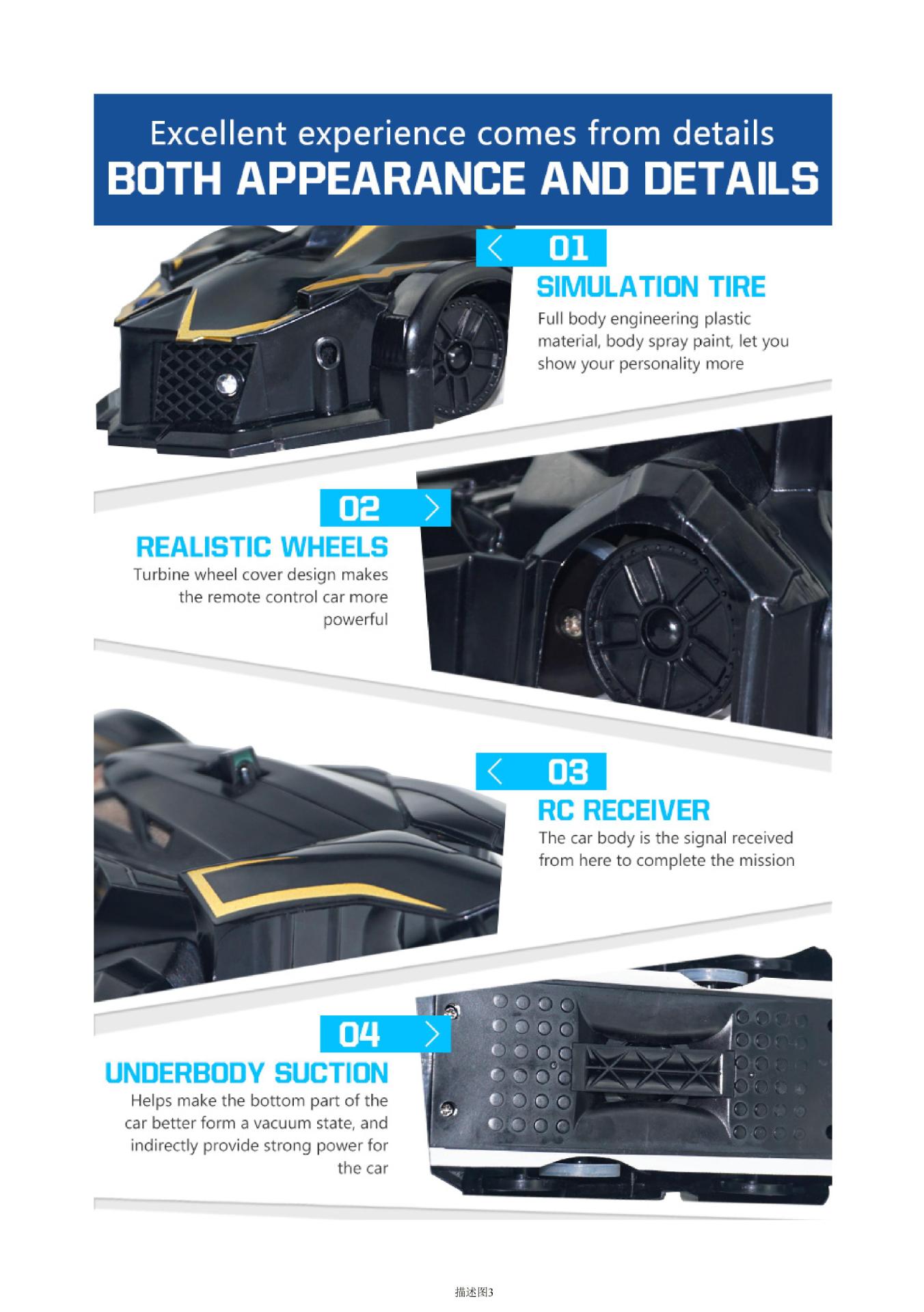 Excellent experience comes from details
BOTH APPEARANCE AND DETAILS

01
SIMULATION TIRE
Full body engineering plastic material, body spray paint, let you show your personality more

02
REALISTIC WHEELS
Turbine wheel cover design makes the remote control car more powerful

03
RC RECEIVER
The car body is the signal received from here to complete the mission

04
UNDERBODY SUCTION
Helps make the bottom part of the car better form a vacuum state, and indirectly provide strong power for the car

描述图3