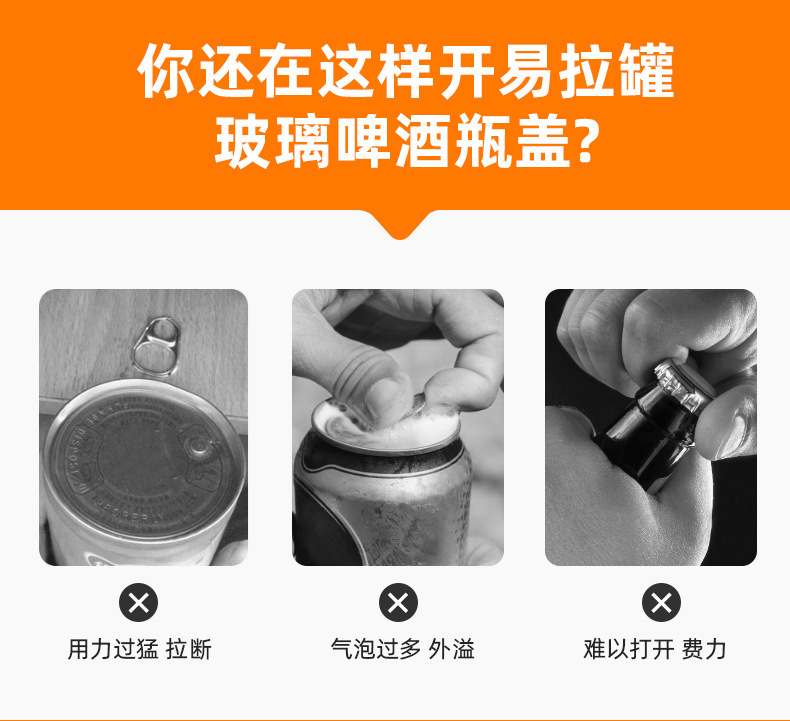 你还在这样开易拉罐
玻璃啤酒瓶盖?

用力过猛 拉断

气泡过多 外溢

难以打开 费力