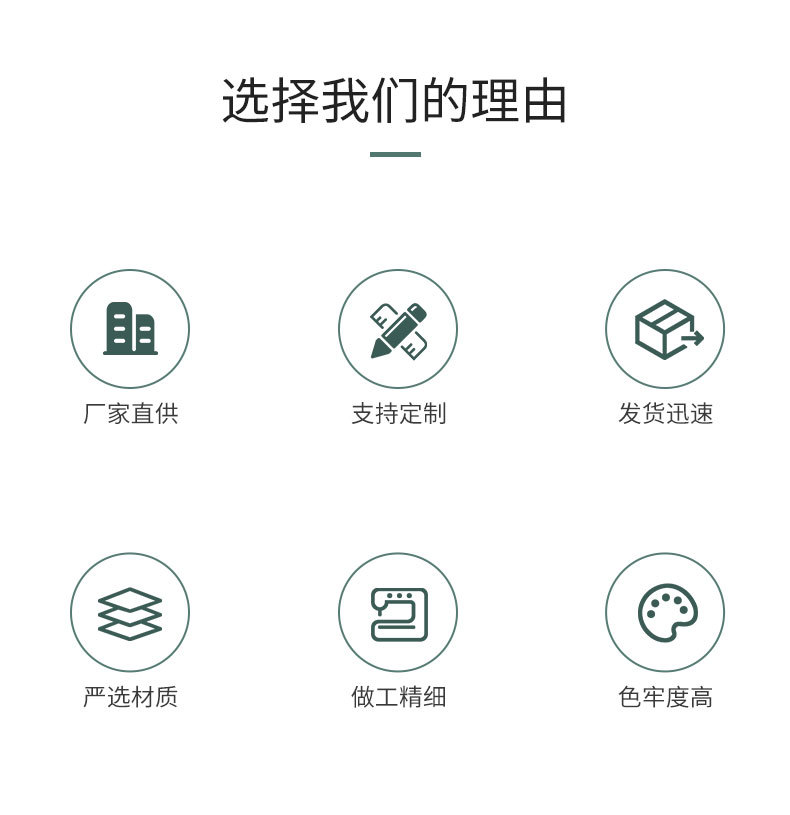 选择我们的理由

厂家直供

支持定制

发货迅速

严选材质

做工精细

色牢度高