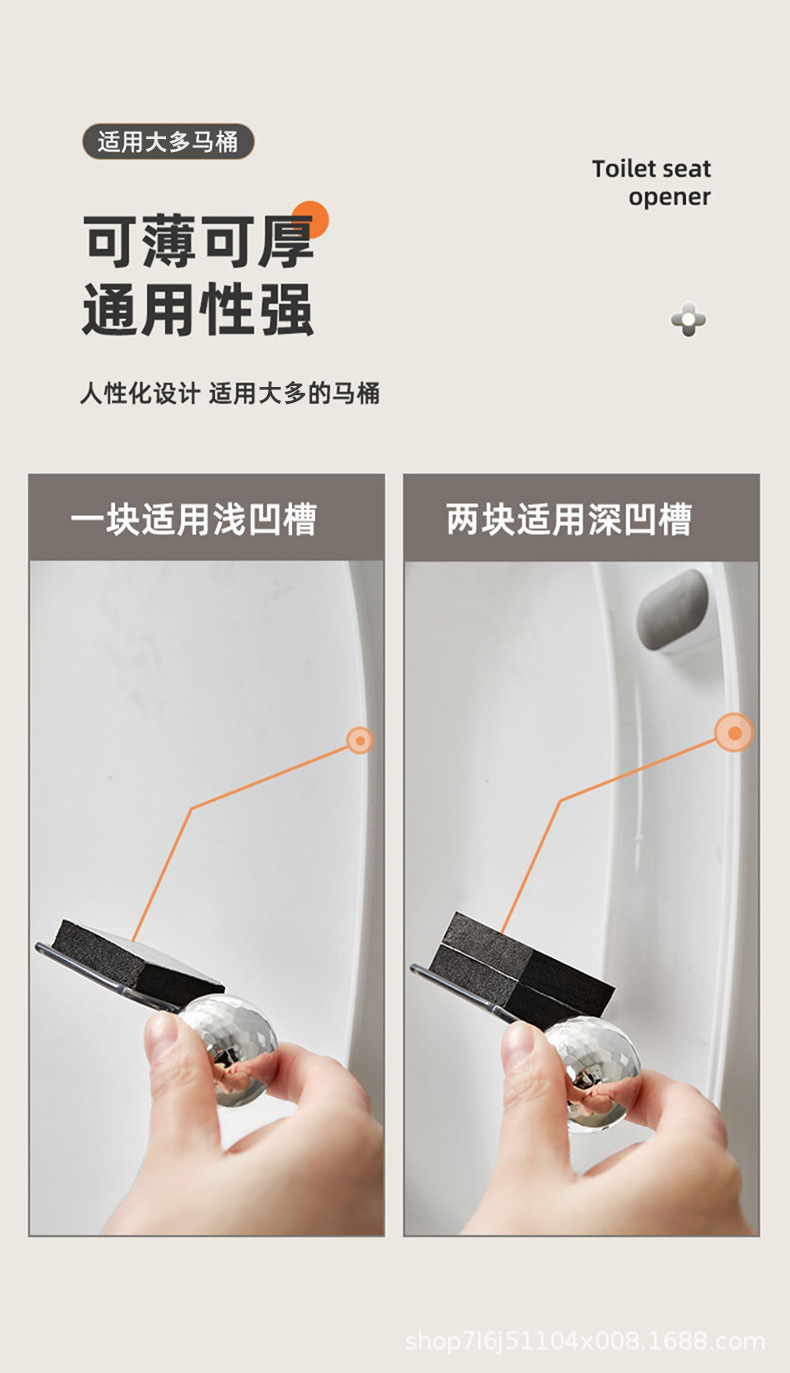 适用大多马桶

Toilet seat opener

可薄可厚
通用性强

人性化设计 适用大多的马桶

一块适用浅凹槽

两块适用深凹槽

shop7l6j51104x008.1688.com