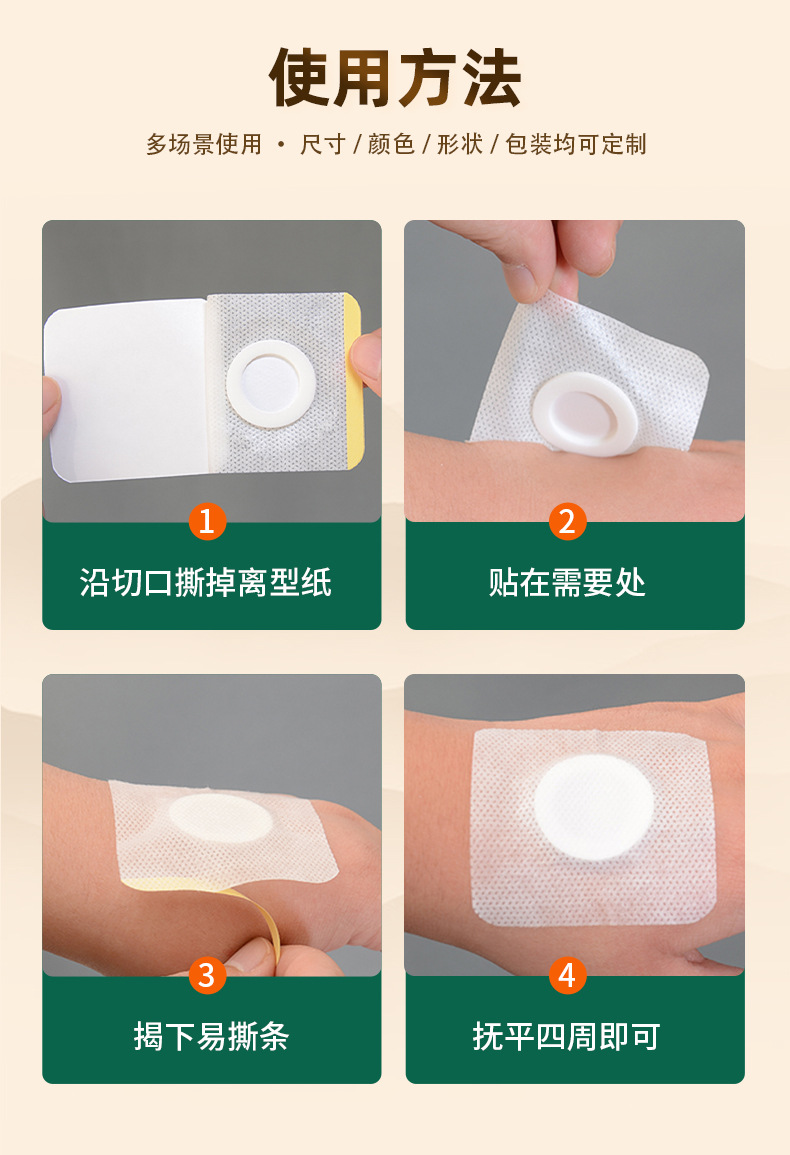 使用方法

多场景使用 · 尺寸 / 颜色 / 形状 / 包装均可定制

1
沿切口撕掉离型纸

2
贴在需要处

3
揭下易撕条

4
抚平四周即可