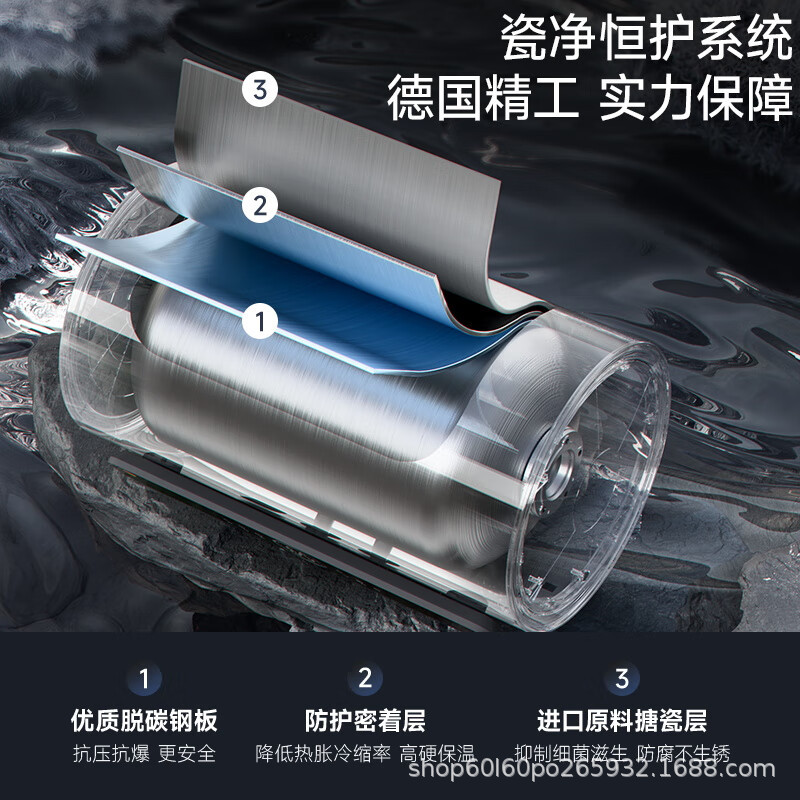 瓷净恒护系统
德国精工 实力保障

3
2
1

1
优质脱碳钢板
抗压抗爆 更安全

2
防护密着层
降低热胀冷缩率 高硬保温

3
进口原料搪瓷层
抑制细菌滋生 防腐不生锈

shop60l60po265932.1688.com