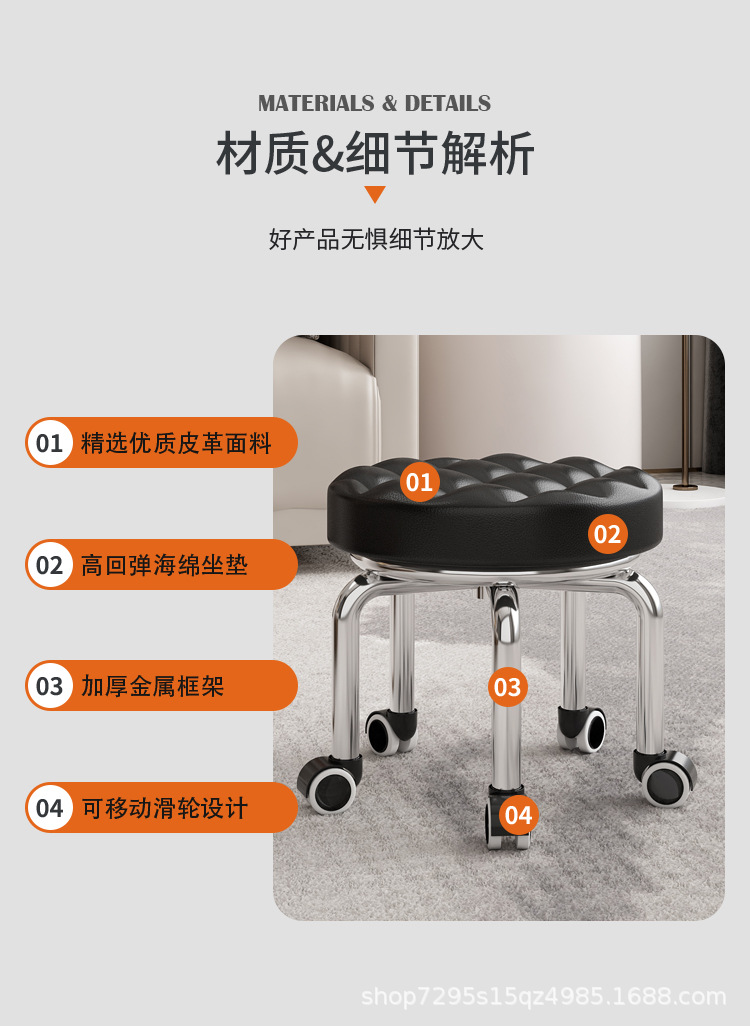 MATERIALS & DETAILS

材质&细节解析

好产品无惧细节放大

01 精选优质皮革面料

02 高回弹海绵坐垫

03 加厚金属框架

04 可移动滑轮设计

01

02

03

04

shop7295s15qz4985.1688.com