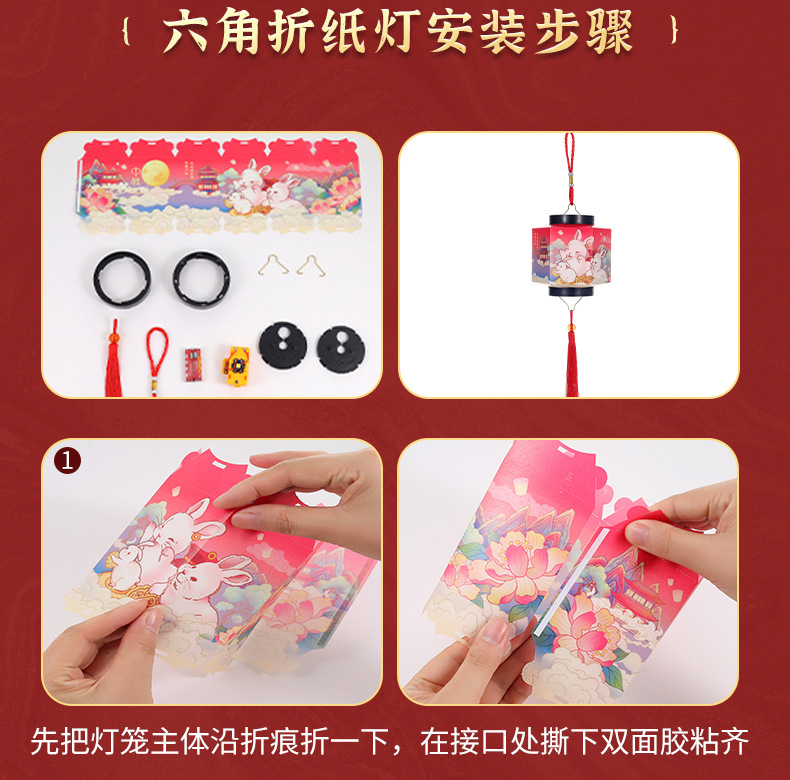 六角折纸灯安装步骤

1

先把灯笼主体沿折痕折一下，在接口处撕下双面胶粘齐