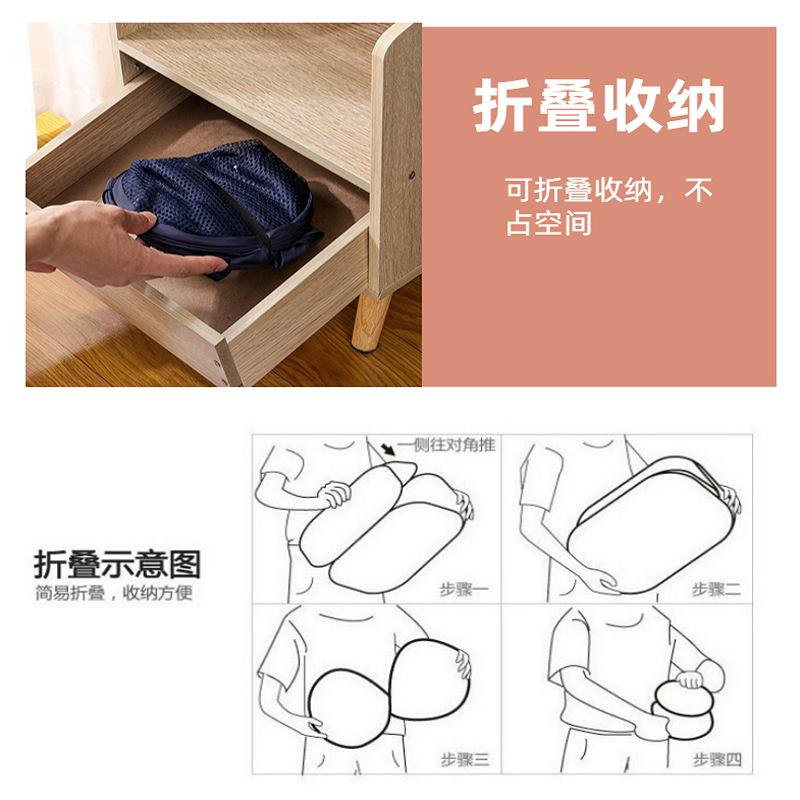 折叠收纳

可折叠收纳，不占空间

折叠示意图
简易折叠，收纳方便

一侧往对角推

步骤一

步骤二

步骤三

步骤四