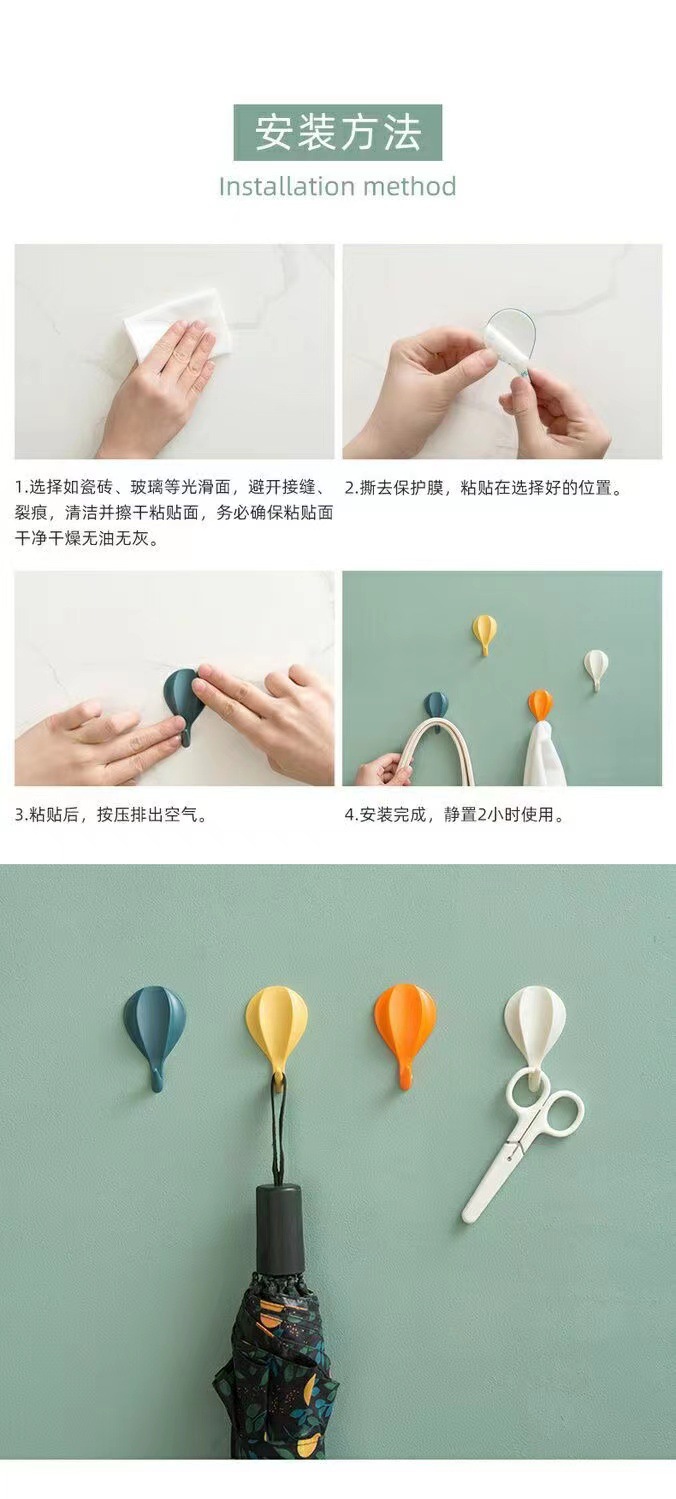 安装方法

Installation method

1.选择如瓷砖、玻璃等光滑面，避开接缝、裂痕，清洁并擦干粘贴面，务必确保粘贴面干净干燥无油无灰。

2.撕去保护膜，粘贴在选择好的位置。

3.粘贴后，按压排出空气。

4.安装完成，静置2小时使用。