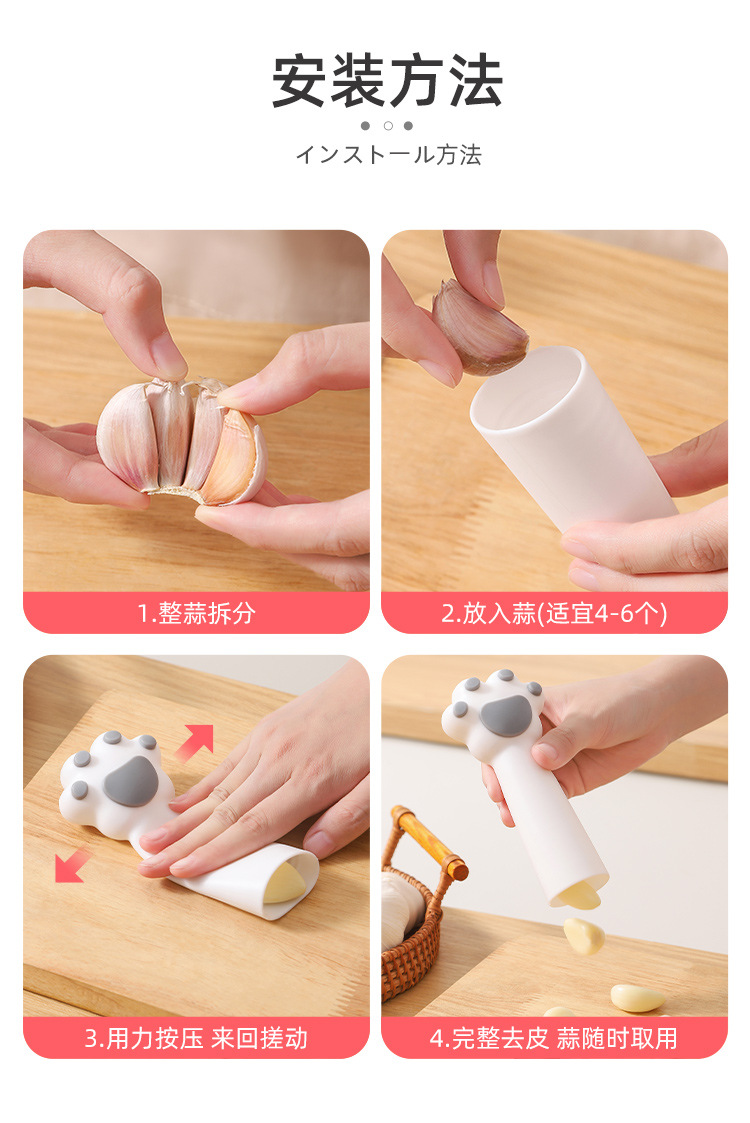 安装方法

インストール方法

1.整蒜拆分

2.放入蒜(适宜4-6个)

3.用力按压 来回搓动

4.完整去皮 蒜随时取用