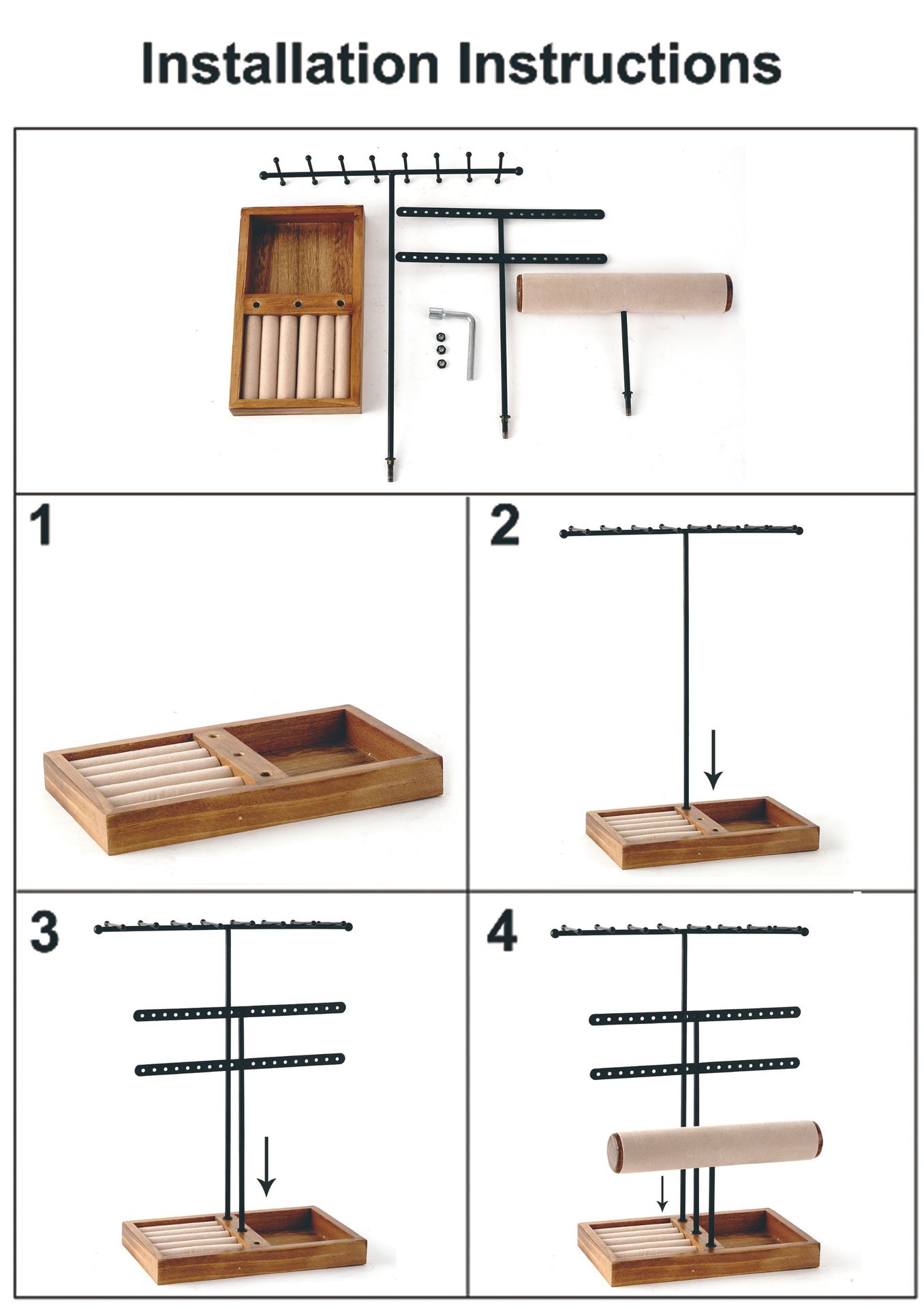 Installation Instructions

1

2

3

4