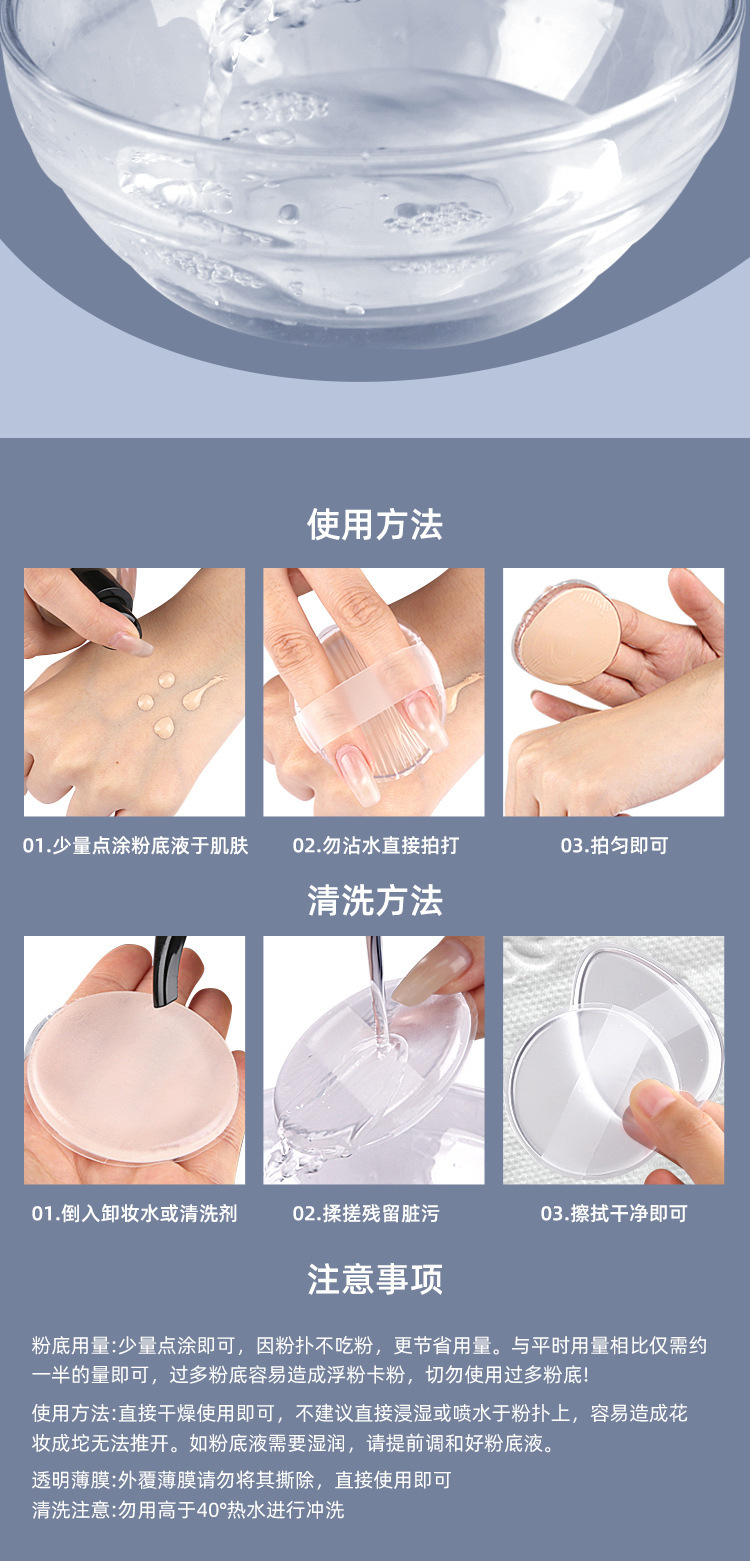 使用方法

01.少量点涂粉底液于肌肤

02.勿沾水直接拍打

03.拍匀即可

清洗方法

01.倒入卸妆水或清洗剂

02.揉搓残留脏污

03.擦拭干净即可

注意事项

粉底用量:少量点涂即可，因粉扑不吃粉，更节省用量。与平时用量相比仅需约一半的量即可，过多粉底容易造成浮粉卡粉，切勿使用过多粉底!

使用方法:直接干燥使用即可，不建议直接浸湿或喷水于粉扑上，容易造成花妆成坨无法推开。如粉底液需要湿润，请提前调和好粉底液。

透明薄膜:外覆薄膜请勿将其撕除，直接使用即可
清洗注意:勿用高于40°热水进行冲洗