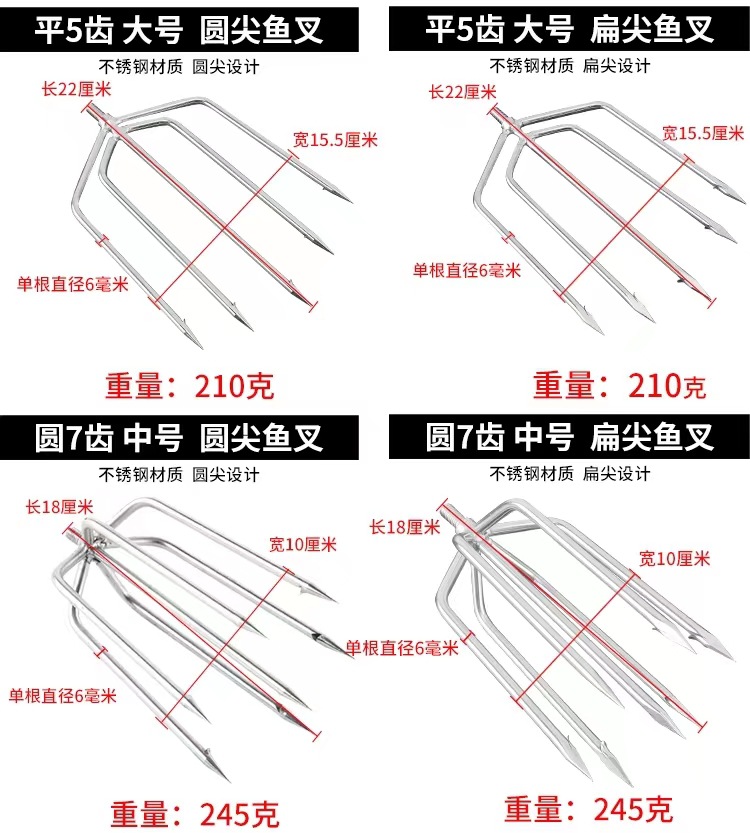 平5齿 大号 圆尖鱼叉

不锈钢材质 圆尖设计

长22厘米

宽15.5厘米

单根直径6毫米

重量：210克

平5齿 大号 扁尖鱼叉

不锈钢材质 扁尖设计

长22厘米

宽15.5厘米

单根直径6毫米

重量：210克

圆7齿 中号 圆尖鱼叉

不锈钢材质 圆尖设计

长18厘米

宽10厘米

单根直径6毫米

重量：245克

圆7齿 中号 扁尖鱼叉

不锈钢材质 扁尖设计

长18厘米

宽10厘米

单根直径6毫米

重量：245克