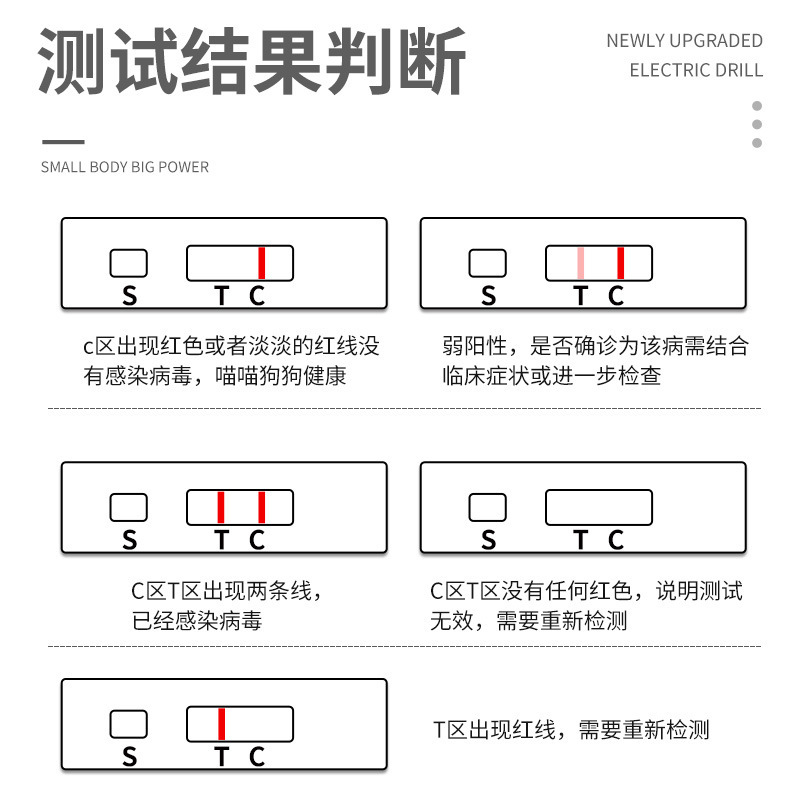 测试结果判断

NEWLY UPGRADED
ELECTRIC DRILL

SMALL BODY BIG POWER

S T C

c区出现红色或者淡淡的红线没有感染病毒，喵喵狗狗健康

S T C

弱阳性，是否确诊为该病需结合临床症状或进一步检查

S T C

C区T区出现两条线，已经感染病毒

S T C

C区T区没有任何红色，说明测试无效，需要重新检测

S T C

T区出现红线，需要重新检测