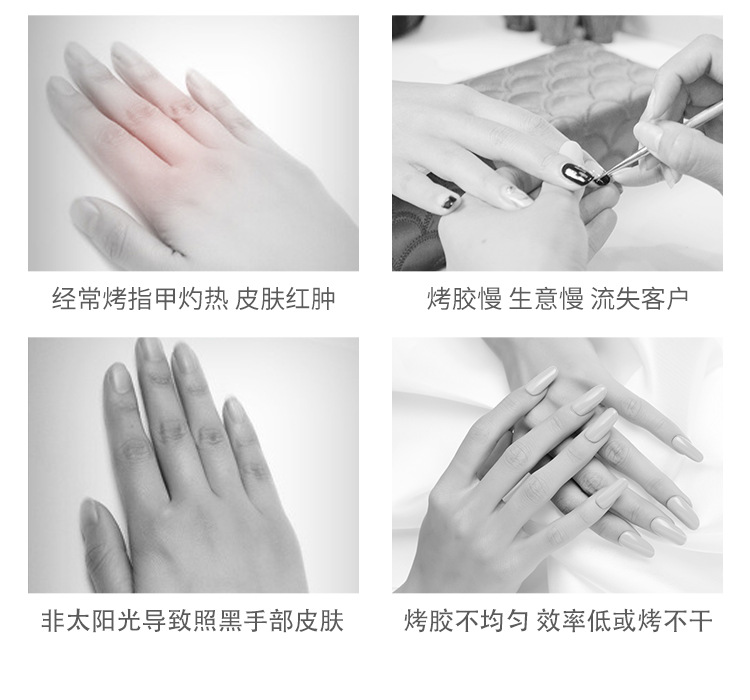 经常烤指甲灼热 皮肤红肿

烤胶慢 生意慢 流失客户

非太阳光导致照黑手部皮肤

烤胶不均匀 效率低或烤不干