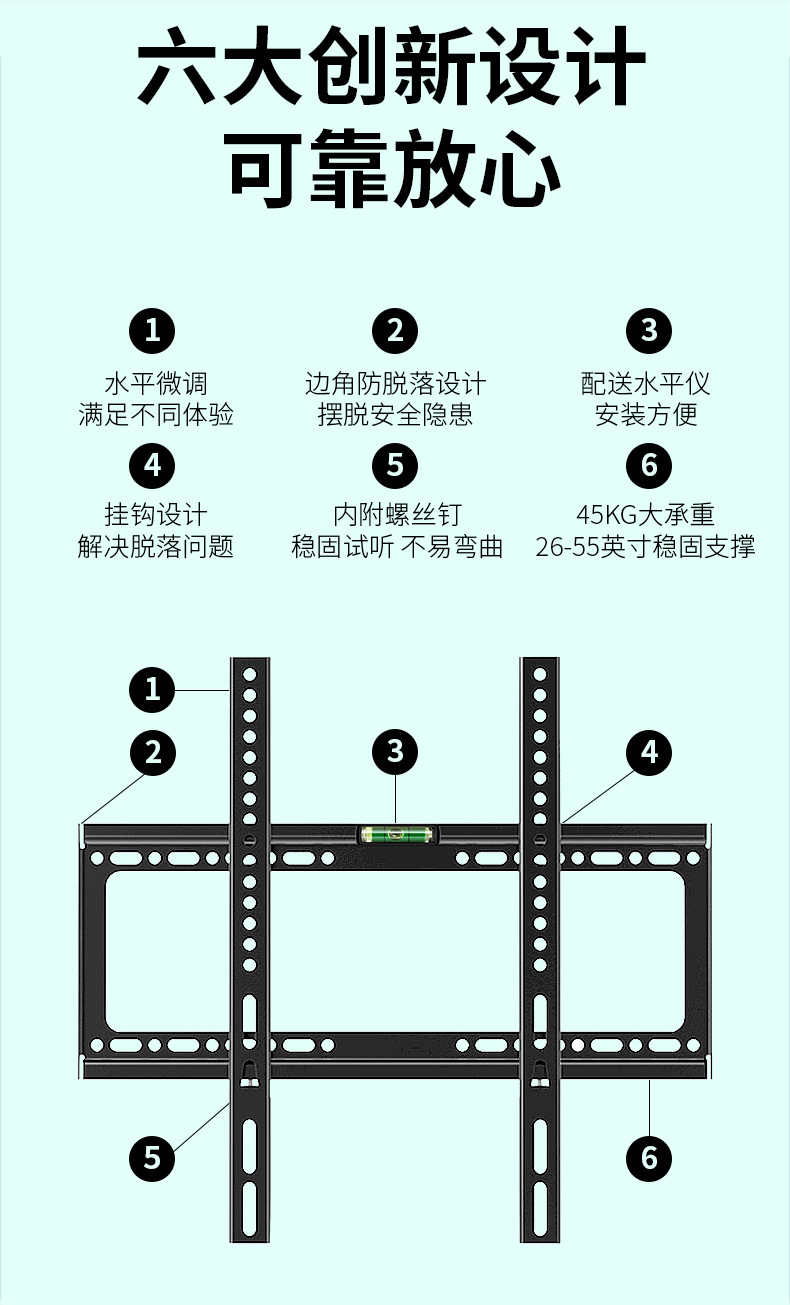 六大创新设计
可靠放心

1
水平微调
满足不同体验

2
边角防脱落设计
摆脱安全隐患

3
配送水平仪
安装方便

4
挂钩设计
解决脱落问题

5
内附螺丝钉
稳固试听 不易弯曲

6
45KG大承重
26-55英寸稳固支撑

1
2
3
4
5
6