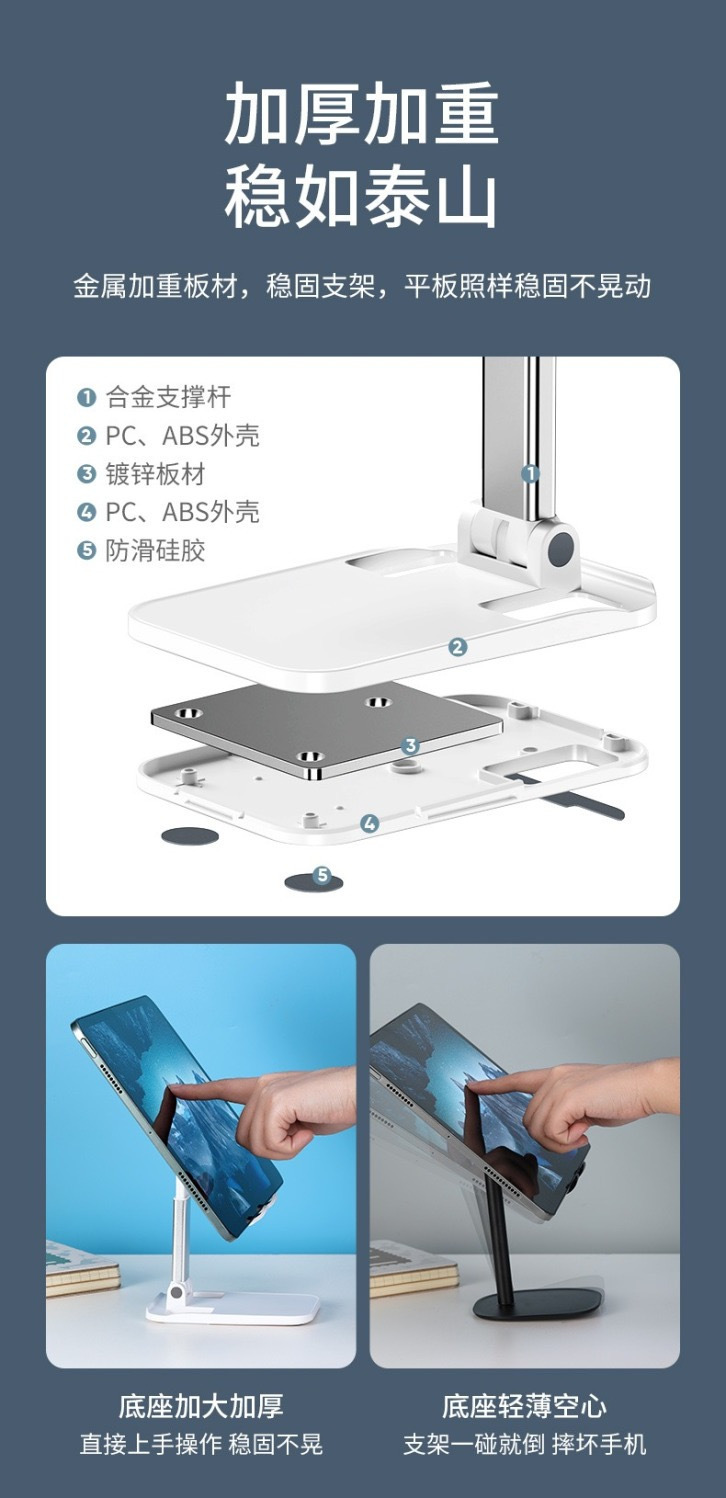 加厚加重
稳如泰山

金属加重板材，稳固支架，平板照样稳固不晃动

❶ 合金支撑杆
❷ PC、ABS外壳
❸ 镀锌板材
❹ PC、ABS外壳
❺ 防滑硅胶

1
2
3
4
5

底座加大加厚
直接上手操作 稳固不晃

底座轻薄空心
支架一碰就倒 摔坏手机