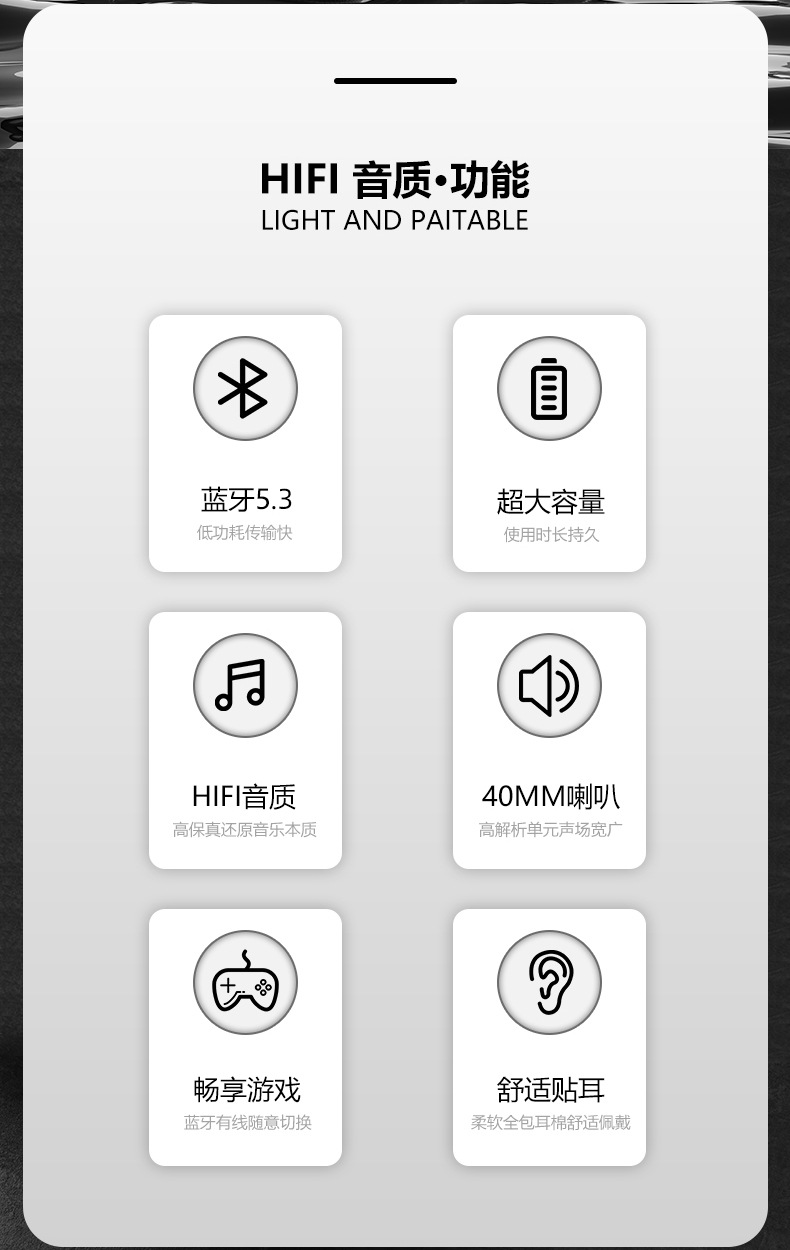 HIFI 音质•功能
LIGHT AND PAITABLE

蓝牙5.3
低功耗传输快

超大容量
使用时长持久

HIFI音质
高保真还原音乐本质

40MM喇叭
高解析单元声场宽广

畅享游戏
蓝牙有线随意切换

舒适贴耳
柔软全包耳棉舒适佩戴