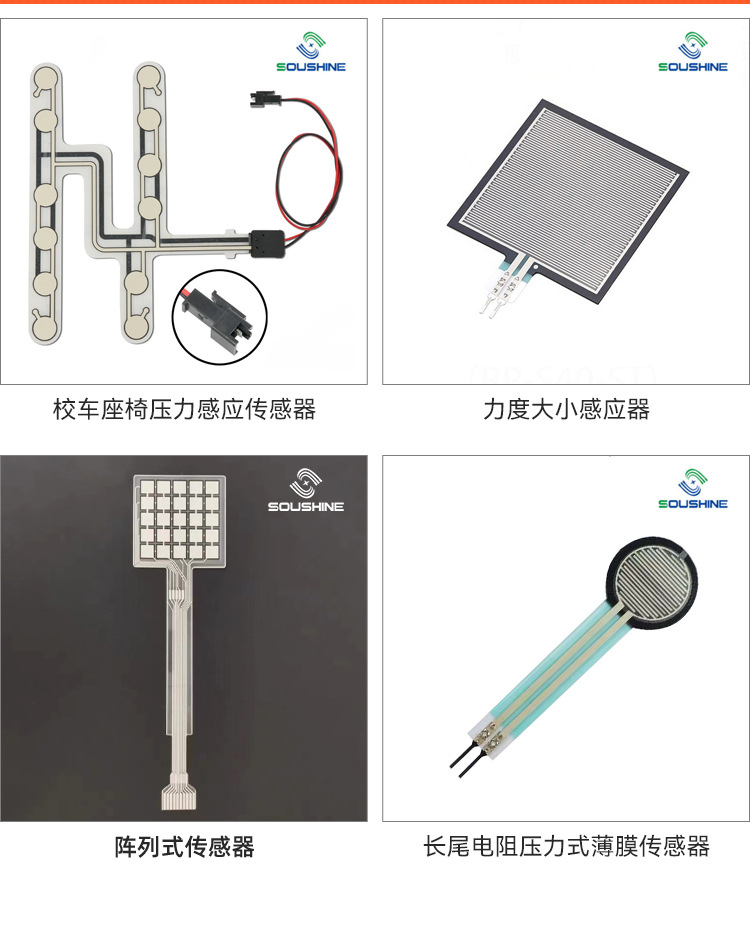 SOUSHINE

校车座椅压力感应传感器

SOUSHINE

力度大小感应器

SOUSHINE

阵列式传感器

SOUSHINE

长尾电阻压力式薄膜传感器