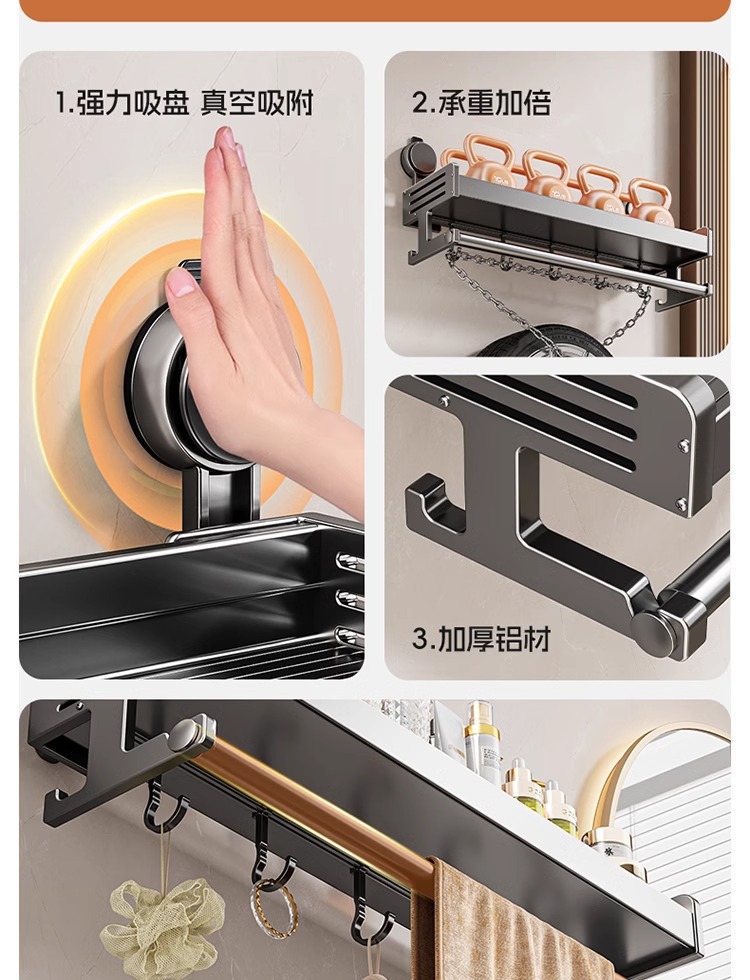 1.强力吸盘 真空吸附

2.承重加倍

3.加厚铝材