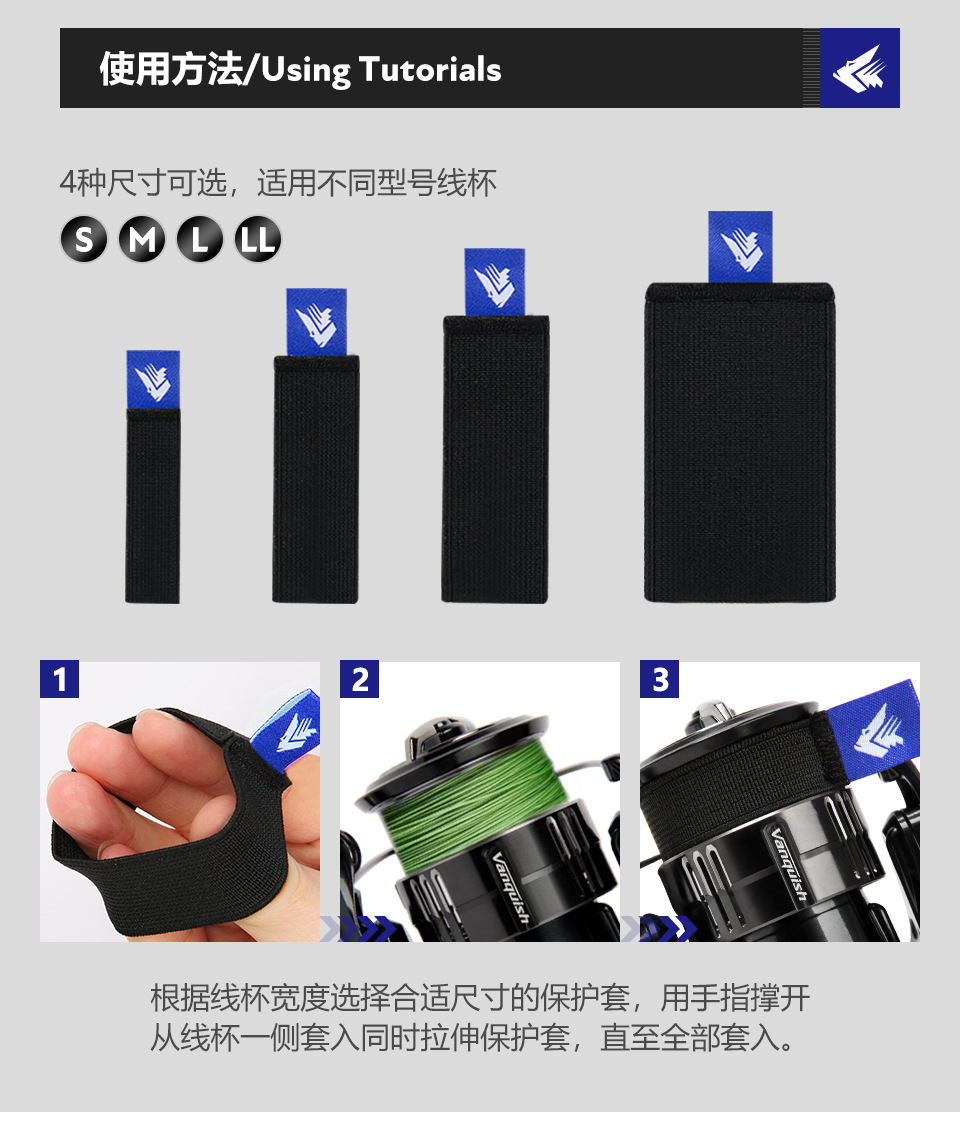 使用方法/Using Tutorials

4种尺寸可选，适用不同型号线杯

S M L LL

1

2

Vanquish

3

Vanquish

根据线杯宽度选择合适尺寸的保护套，用手指撑开从线杯一侧套入同时拉伸保护套，直至全部套入。