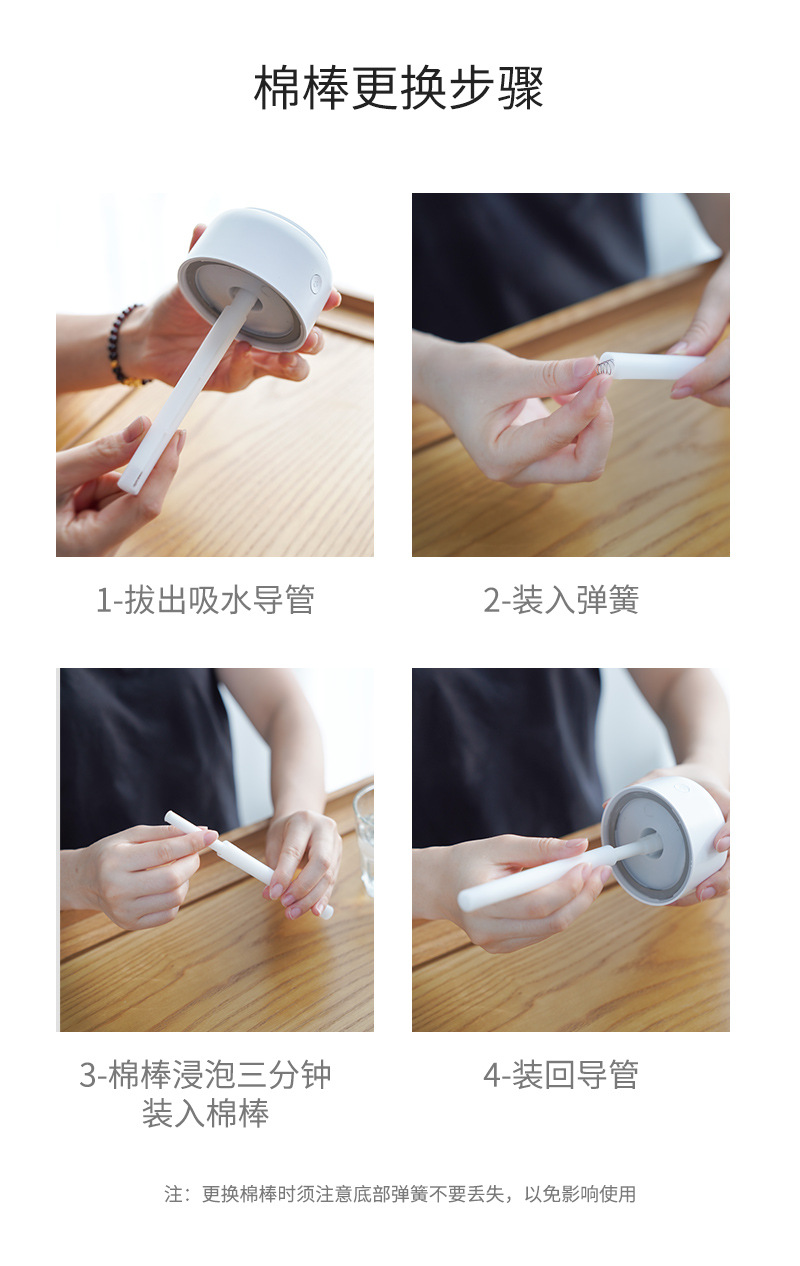 棉棒更换步骤

1-拔出吸水导管

2-装入弹簧

3-棉棒浸泡三分钟
装入棉棒

4-装回导管

注：更换棉棒时须注意底部弹簧不要丢失，以免影响使用