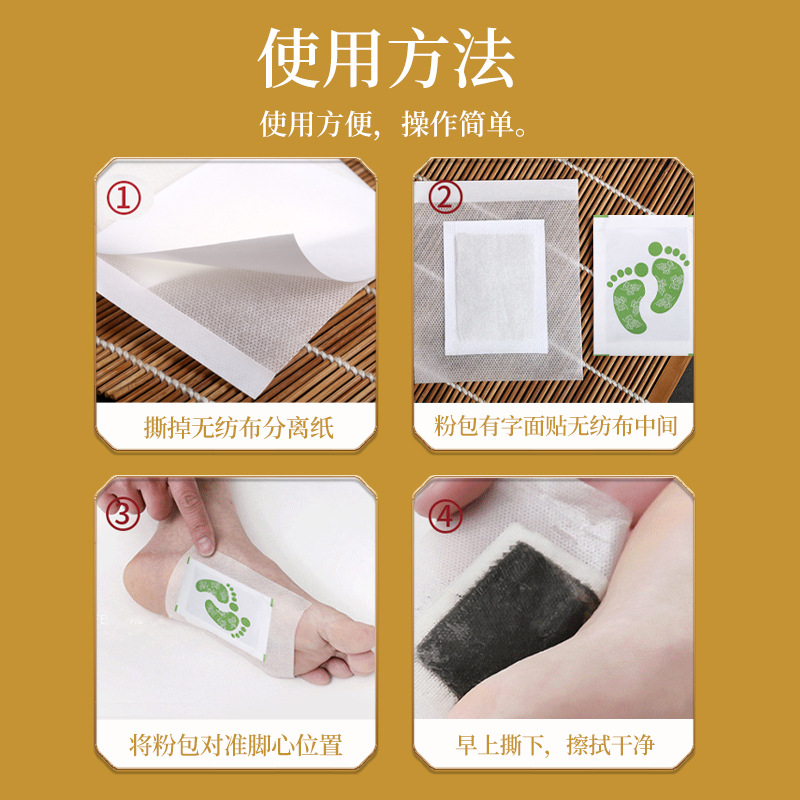 使用方法

使用方便，操作简单。

①

撕掉无纺布分离纸

②

粉包有字面贴无纺布中间

③

将粉包对准脚心位置

④

早上撕下，擦拭干净